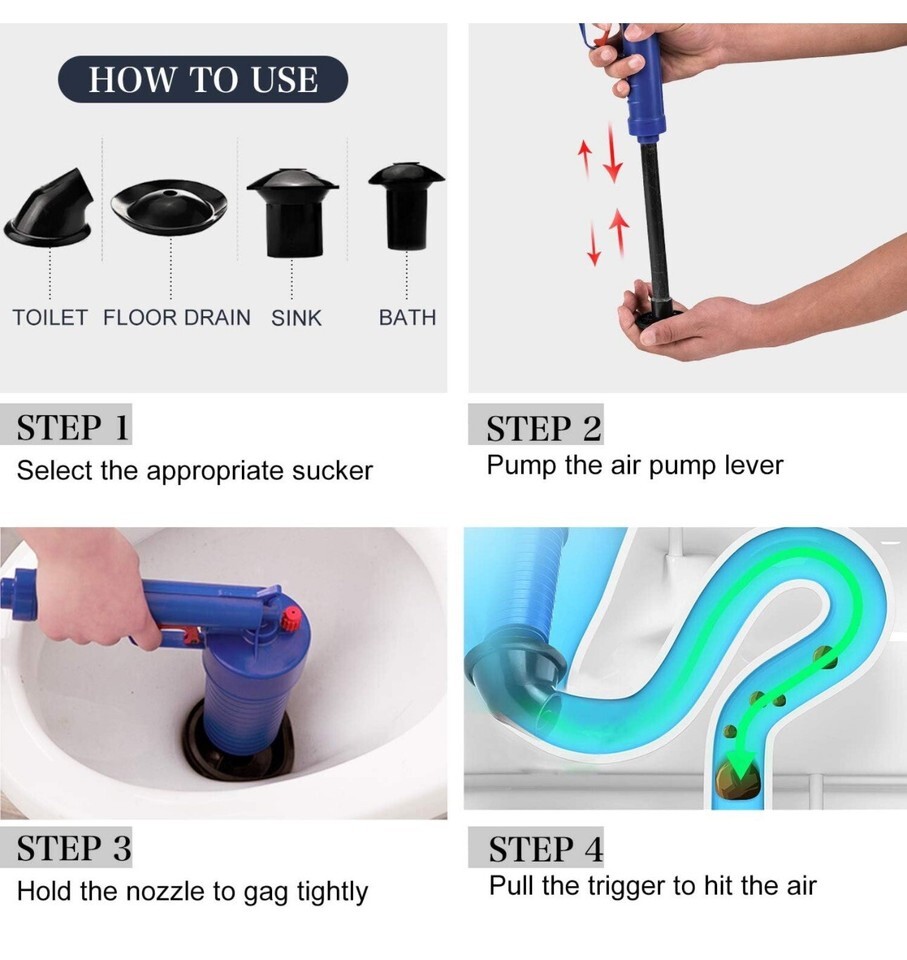 HOW TO USE

TOILET FLOOR DRAIN SINK BATH

STEP 1
Select the appropriate sucker

STEP 2
Pump the air pump lever

STEP 3
Hold the nozzle to gag tightly

STEP 4
Pull the trigger to hit the air