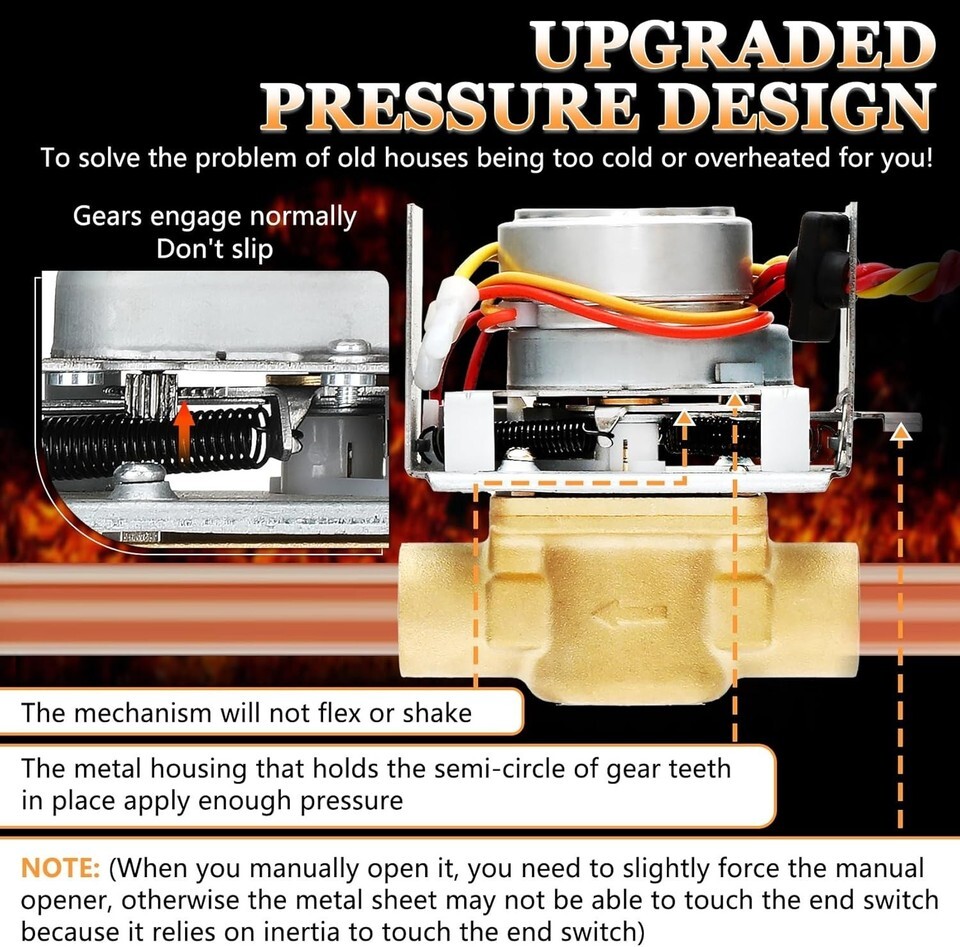 UPGRADED PRESSURE DESIGN

To solve the problem of old houses being too cold or overheated for you!

Gears engage normally
Don't slip

The mechanism will not flex or shake

The metal housing that holds the semi-circle of gear teeth in place apply enough pressure

NOTE: (When you manually open it, you need to slightly force the manual opener, otherwise the metal sheet may not be able to touch the end switch because it relies on inertia to touch the end switch)