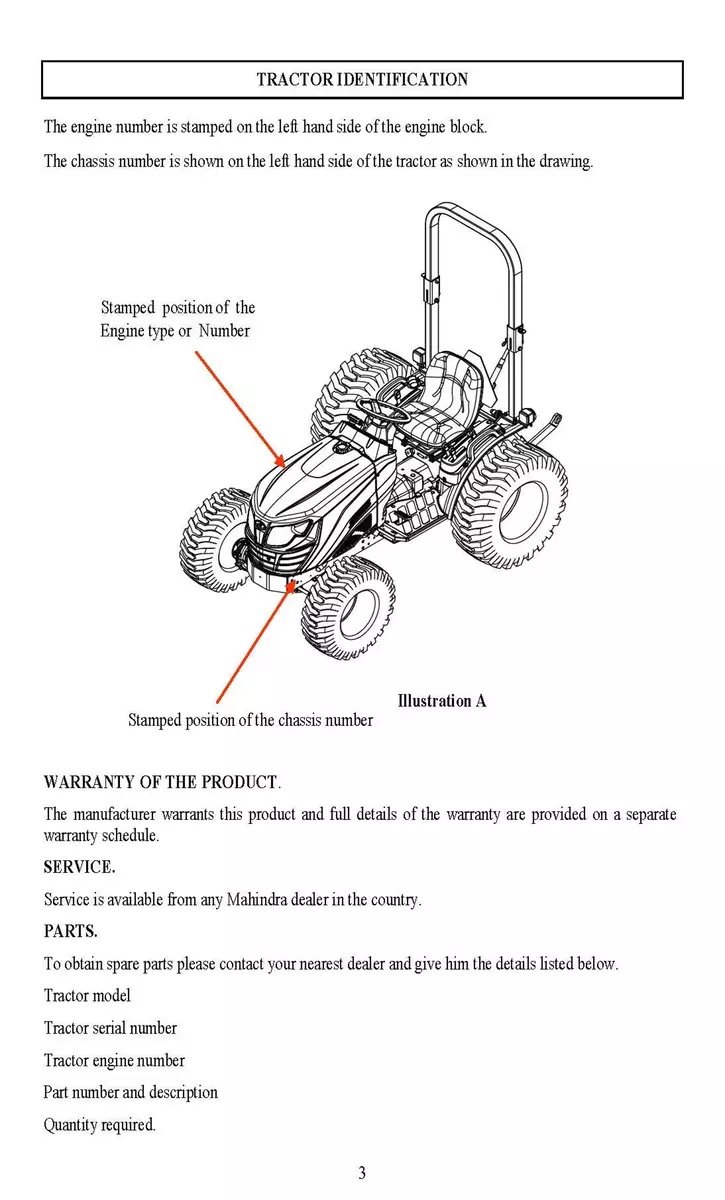 TRACTOR IDENTIFICATION

The engine number is stamped on the left hand side of the engine block.

The chassis number is shown on the left hand side of the tractor as shown in the drawing.

Stamped position of the Engine type or Number

Illustration A

Stamped position of the chassis number

WARRANTY OF THE PRODUCT.

The manufacturer warrants this product and full details of the warranty are provided on a separate warranty schedule.

SERVICE.

Service is available from any Mahindra dealer in the country.

PARTS.

To obtain spare parts please contact your nearest dealer and give him the details listed below.

Tractor model

Tractor serial number

Tractor engine number

Part number and description

Quantity required.

3