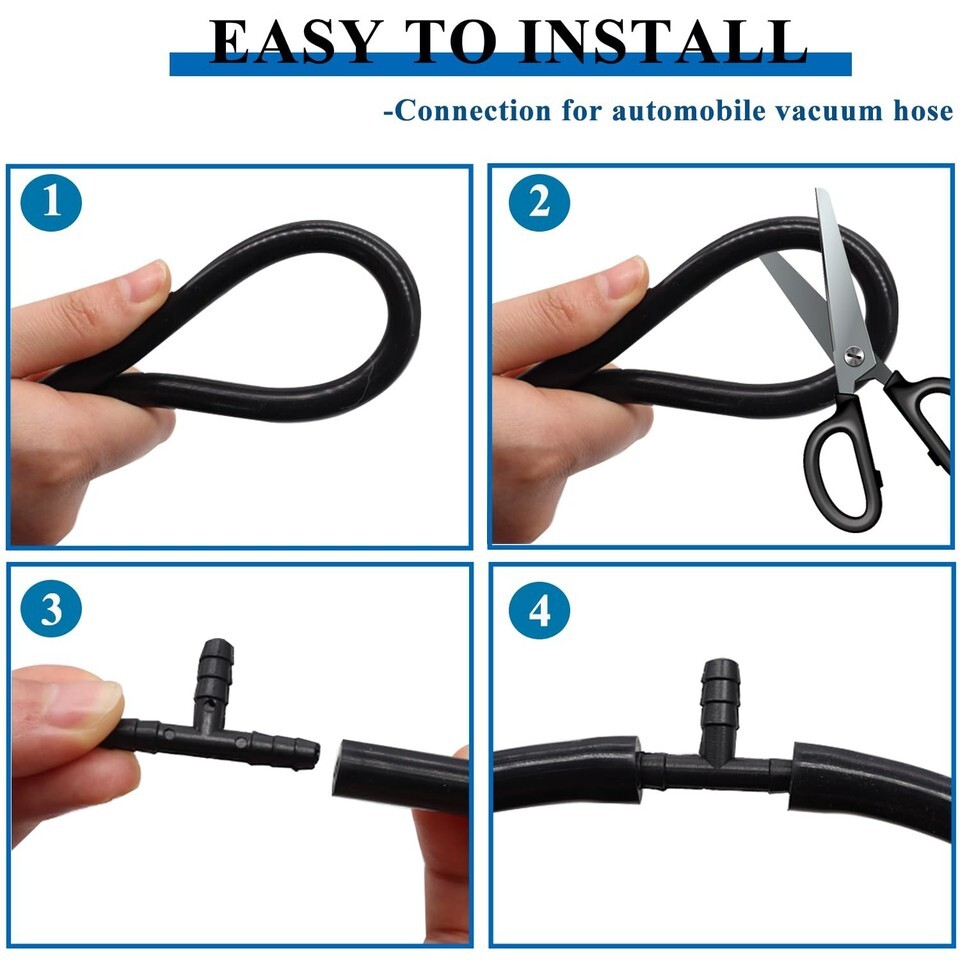 EASY TO INSTALL

-Connection for automobile vacuum hose

1

2

3

4