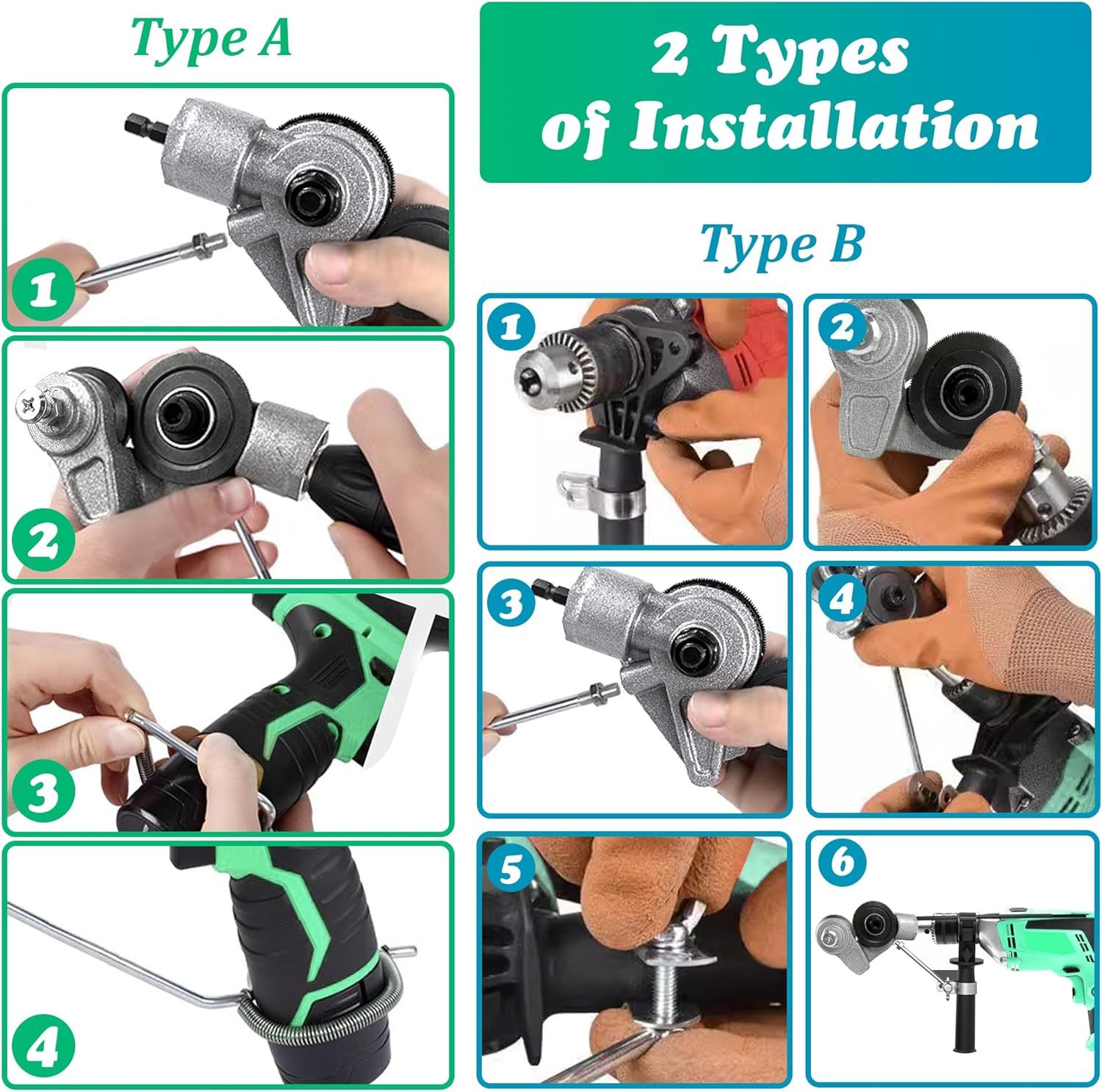 Type A

1

2

3

4

2 Types of Installation

Type B

1

2

3

4

5

6