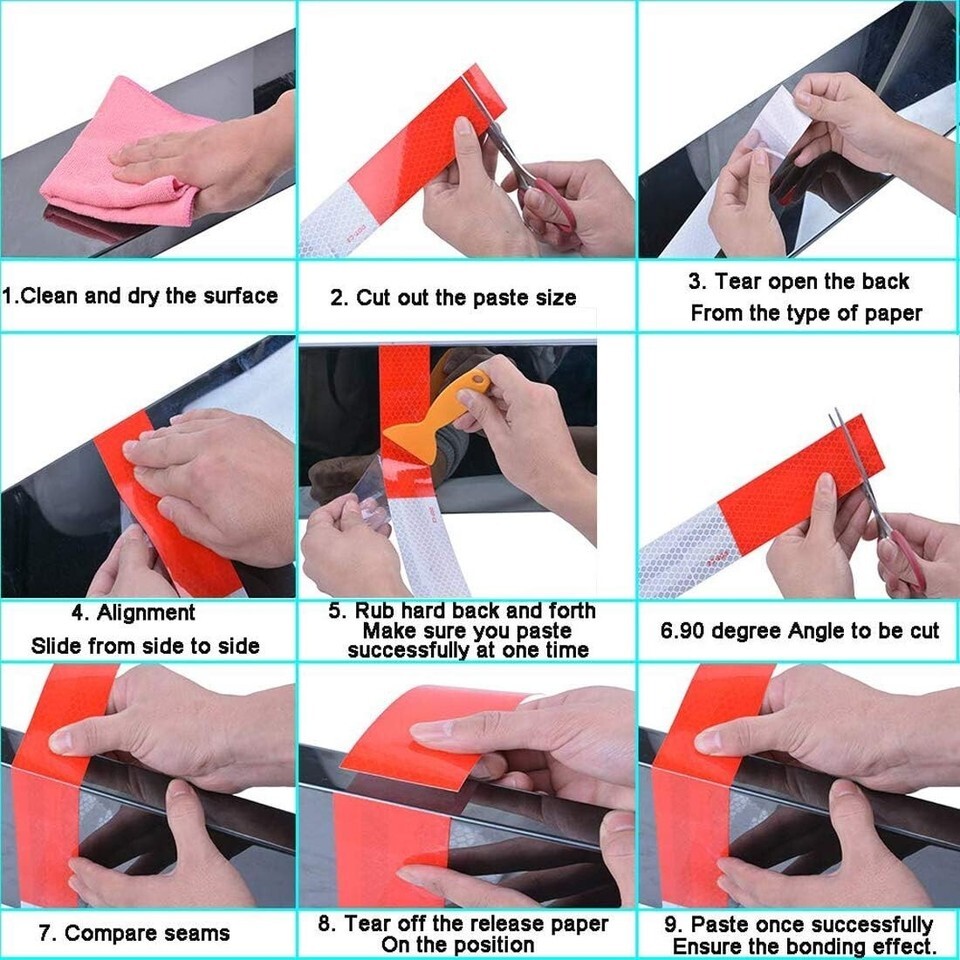 1.Clean and dry the surface

2. Cut out the paste size

3. Tear open the back
From the type of paper

4. Alignment
Slide from side to side

5. Rub hard back and forth
Make sure you paste successfully at one time

6.90 degree Angle to be cut

7. Compare seams

8. Tear off the release paper
On the position

9. Paste once successfully
Ensure the bonding effect.