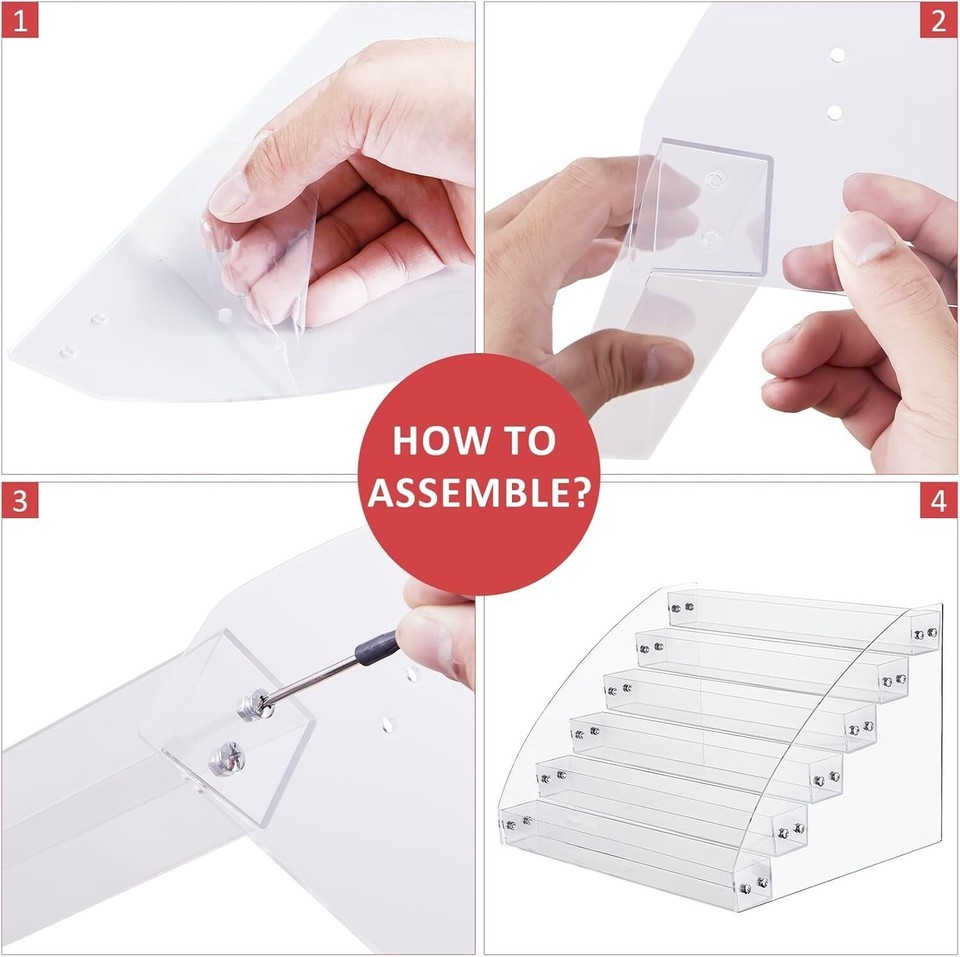 1

2

HOW TO ASSEMBLE?

3

4