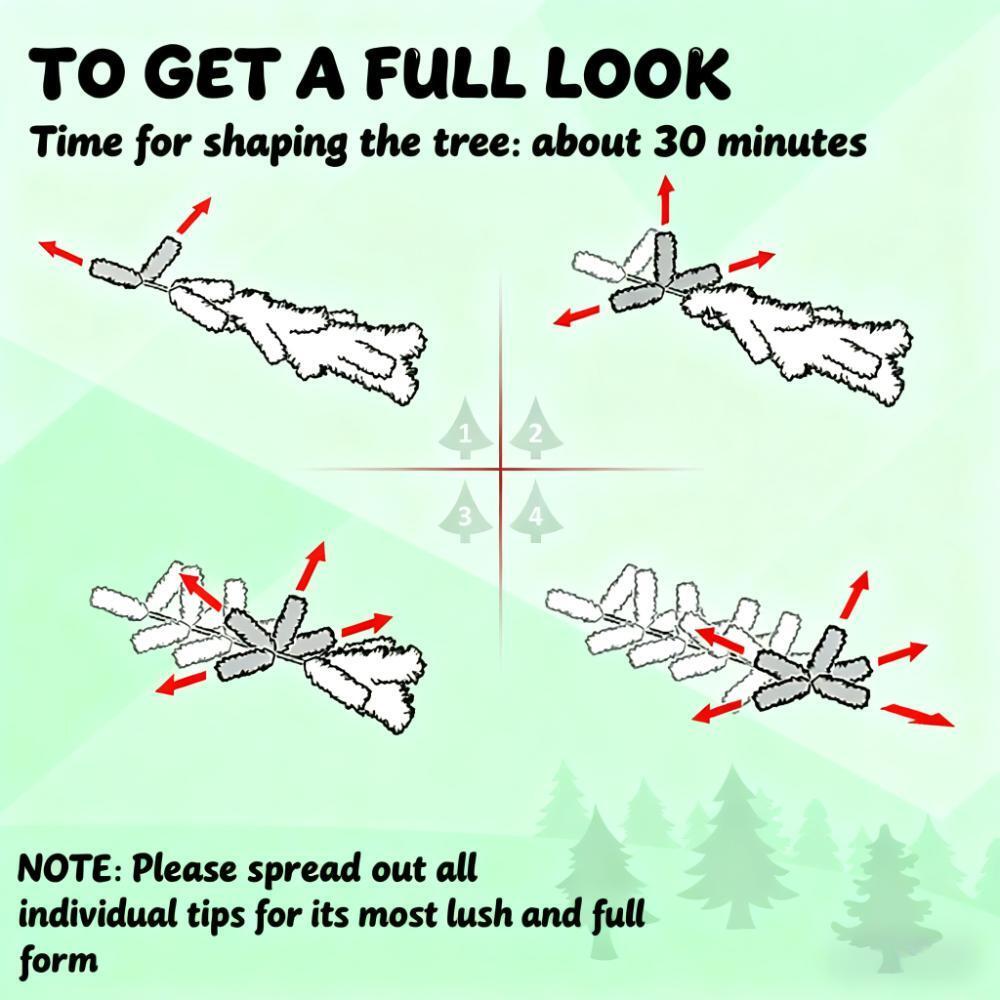 TO GET A FULL LOOK
Time for shaping the tree: about 30 minutes

1 2
3 4

NOTE: Please spread out all individual tips for its most lush and full form