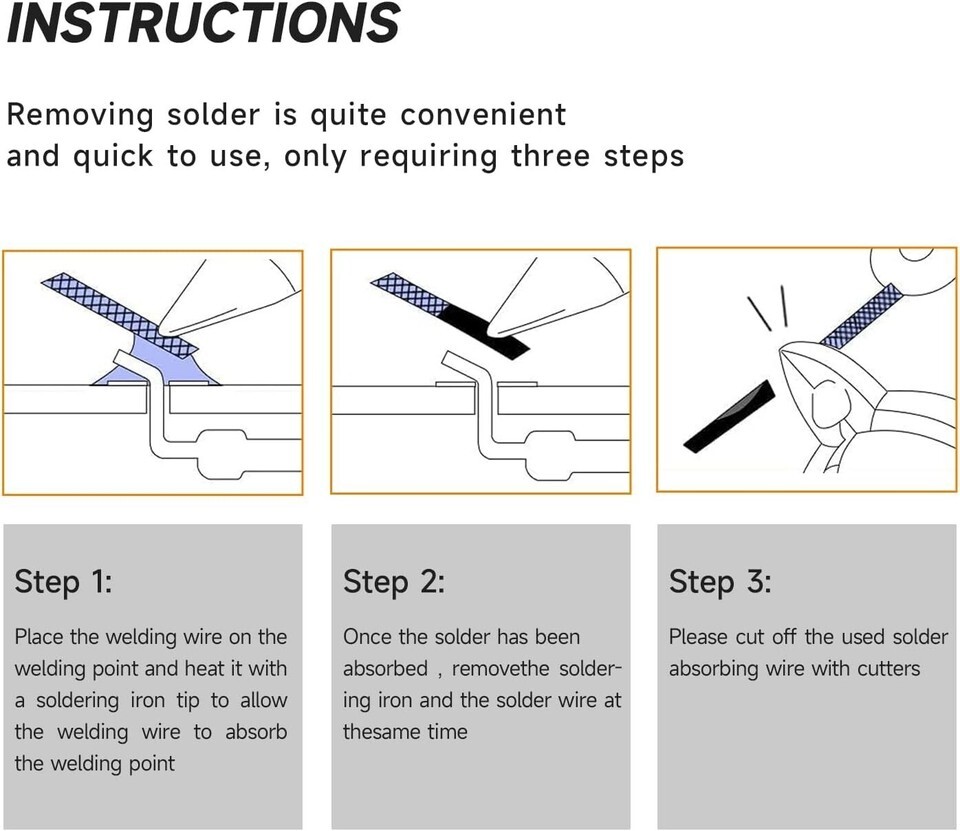 INSTRUCTIONS

Removing solder is quite convenient and quick to use, only requiring three steps

Step 1:

Place the welding wire on the welding point and heat it with a soldering iron tip to allow the welding wire to absorb the welding point

Step 2:

Once the solder has been absorbed , removethe soldering iron and the solder wire at thesame time

Step 3:

Please cut off the used solder absorbing wire with cutters