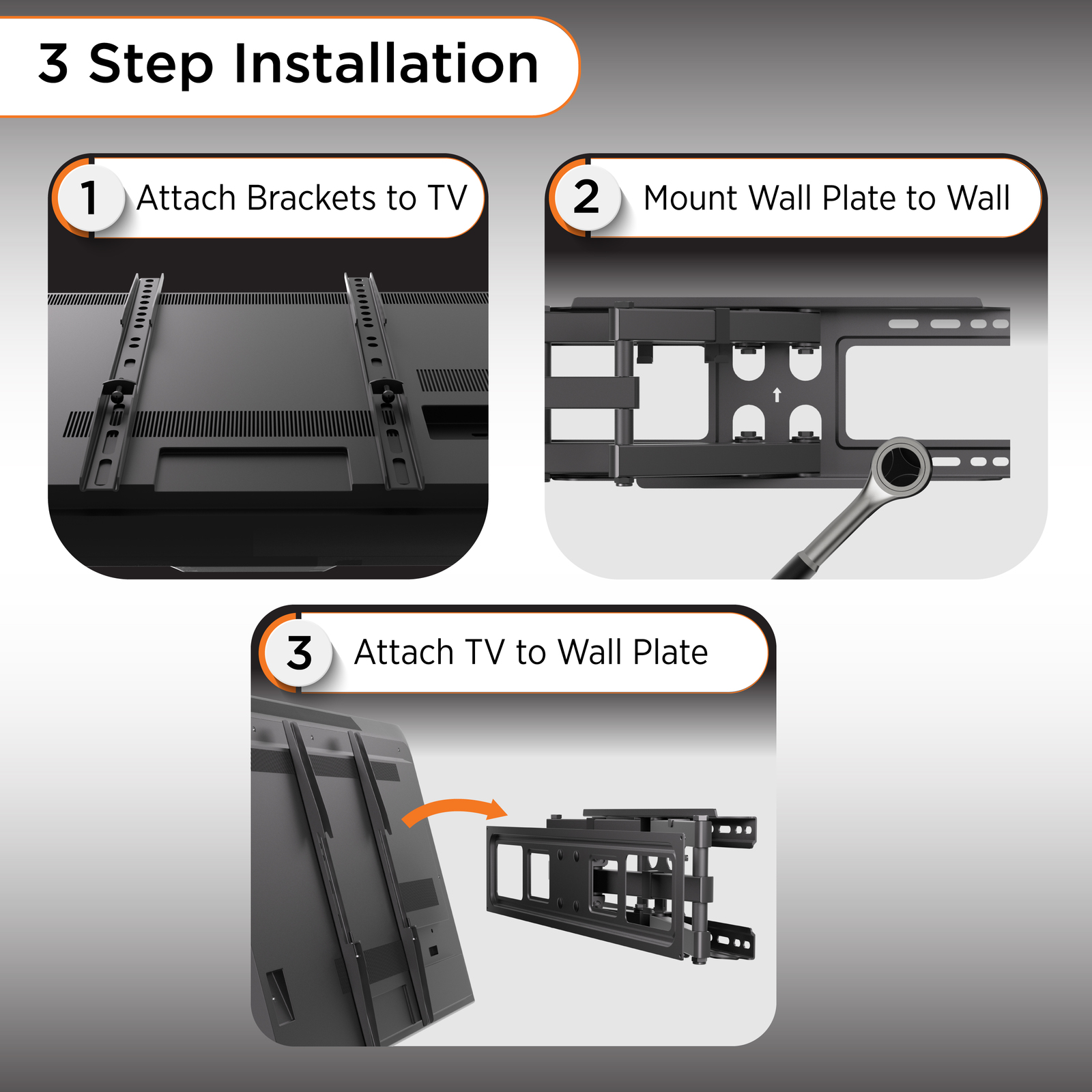 3 Step Installation

1 Attach Brackets to TV

2 Mount Wall Plate to Wall

3 Attach TV to Wall Plate