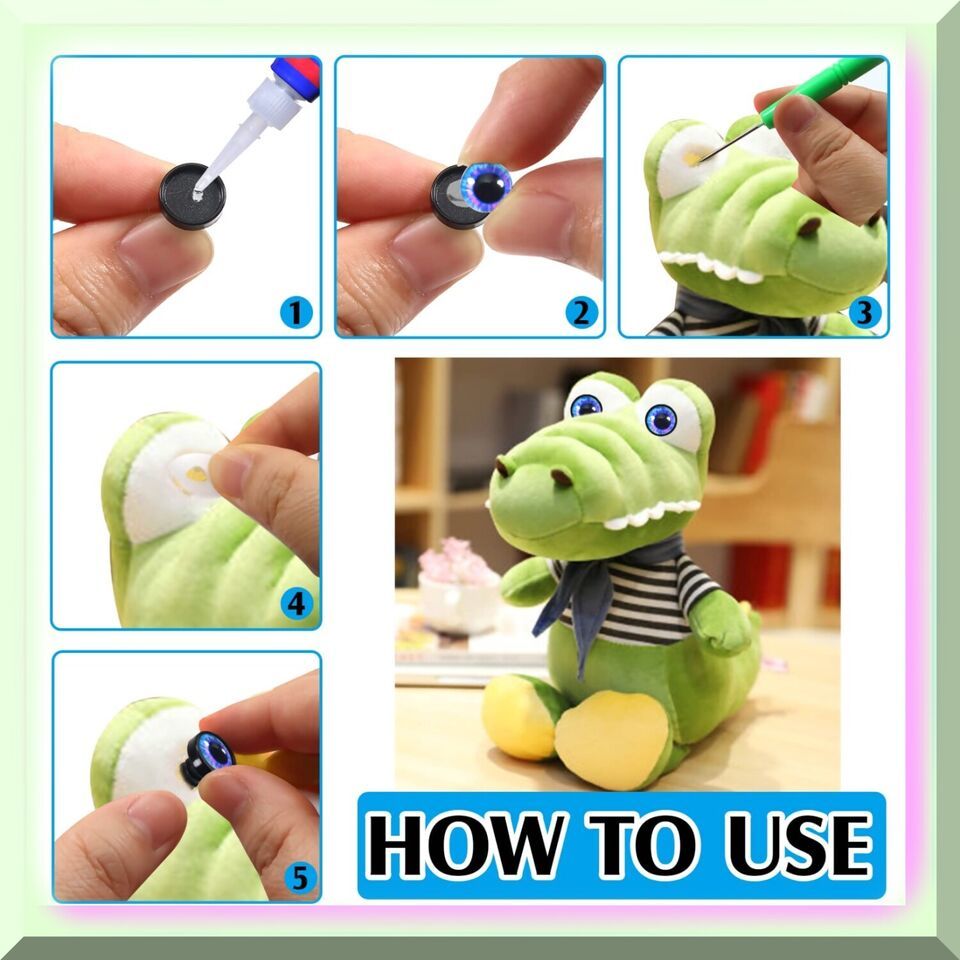 1

2

3

4

5

HOW TO USE