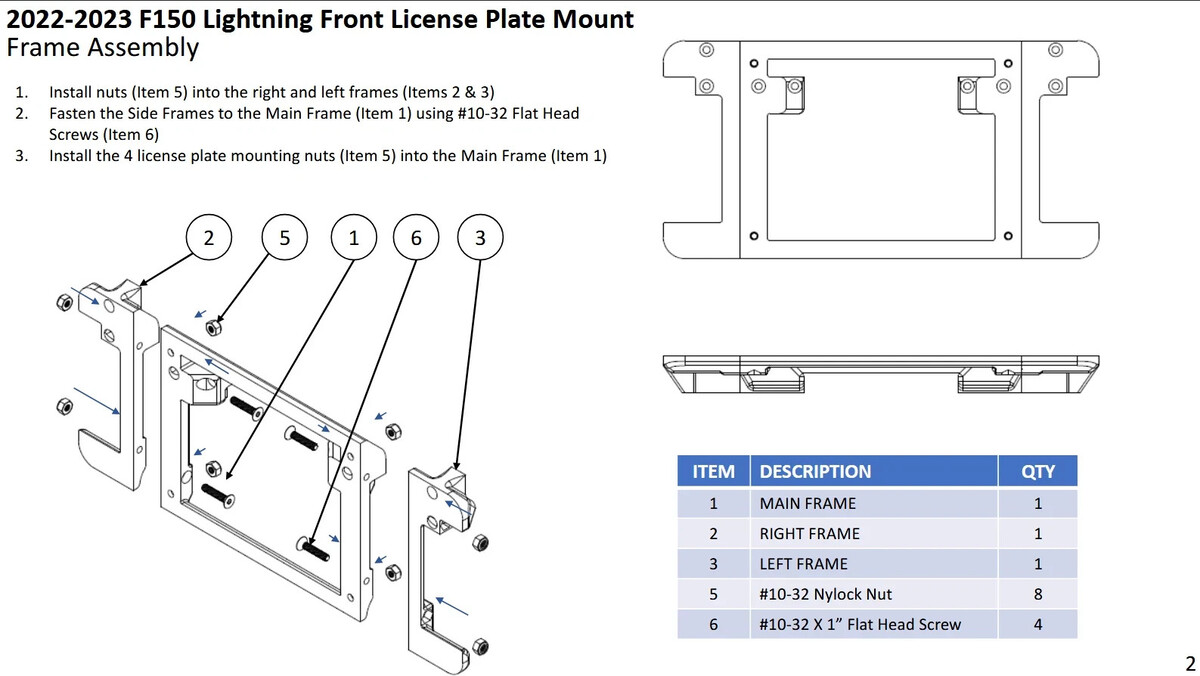 2022-2023 F150 Lightning Front License Plate Mount
Frame Assembly

1. Install nuts (Item 5) into the right and left frames (Items 2 & 3)
2. Fasten the Side Frames to the Main Frame (Item 1) using #10-32 Flat Head Screws (Item 6)
3. Install the 4 license plate mounting nuts (Item 5) into the Main Frame (Item 1)

2 5 1 6 3

| ITEM | DESCRIPTION | QTY |
|---|---|---|
| 1 | MAIN FRAME | 1 |
| 2 | RIGHT FRAME | 1 |
| 3 | LEFT FRAME | 1 |
| 5 | #10-32 Nylock Nut | 8 |
| 6 | #10-32 X 1” Flat Head Screw | 4 |

2