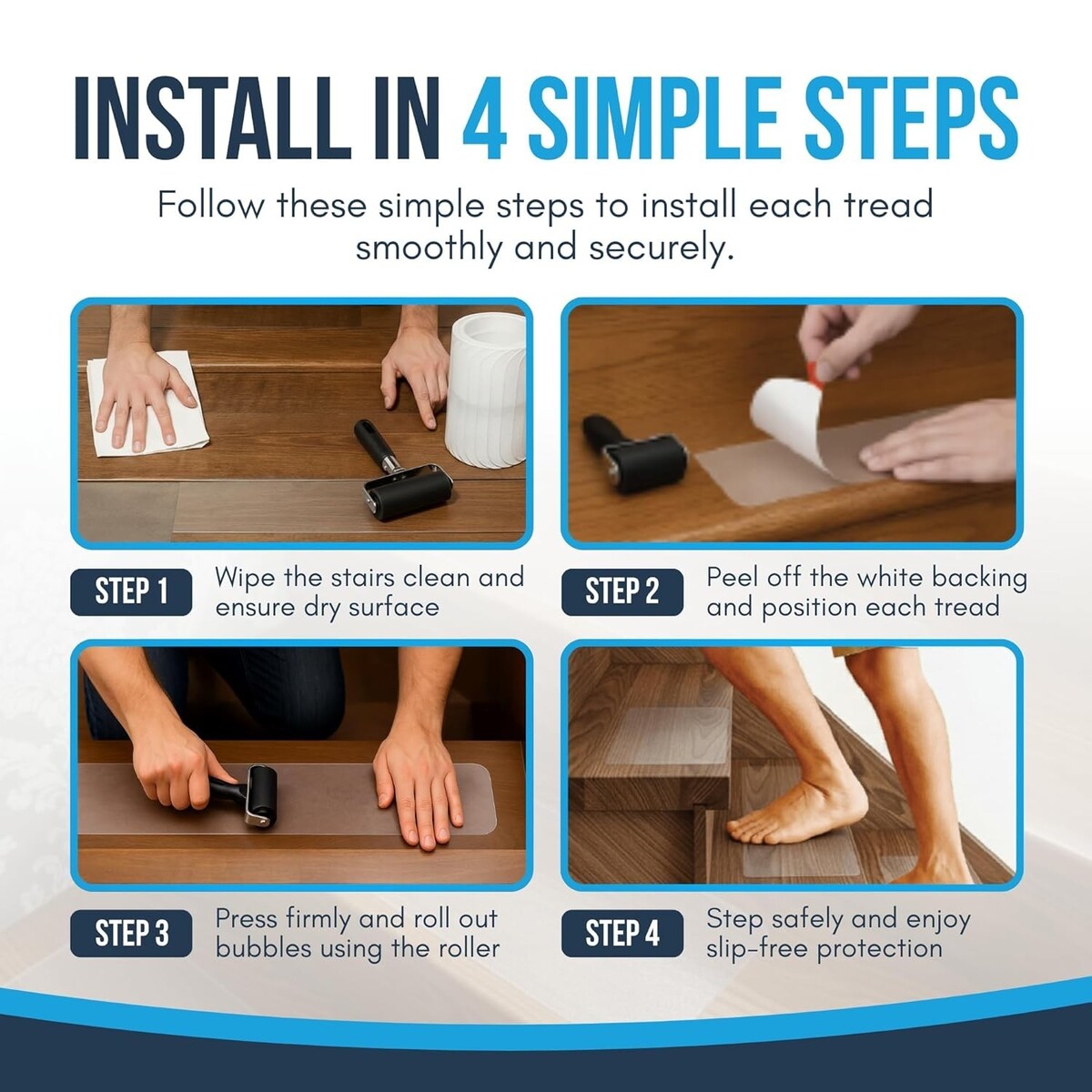 INSTALL IN 4 SIMPLE STEPS

Follow these simple steps to install each tread smoothly and securely.

STEP 1 Wipe the stairs clean and ensure dry surface

STEP 2 Peel off the white backing and position each tread

STEP 3 Press firmly and roll out bubbles using the roller

STEP 4 Step safely and enjoy slip-free protection