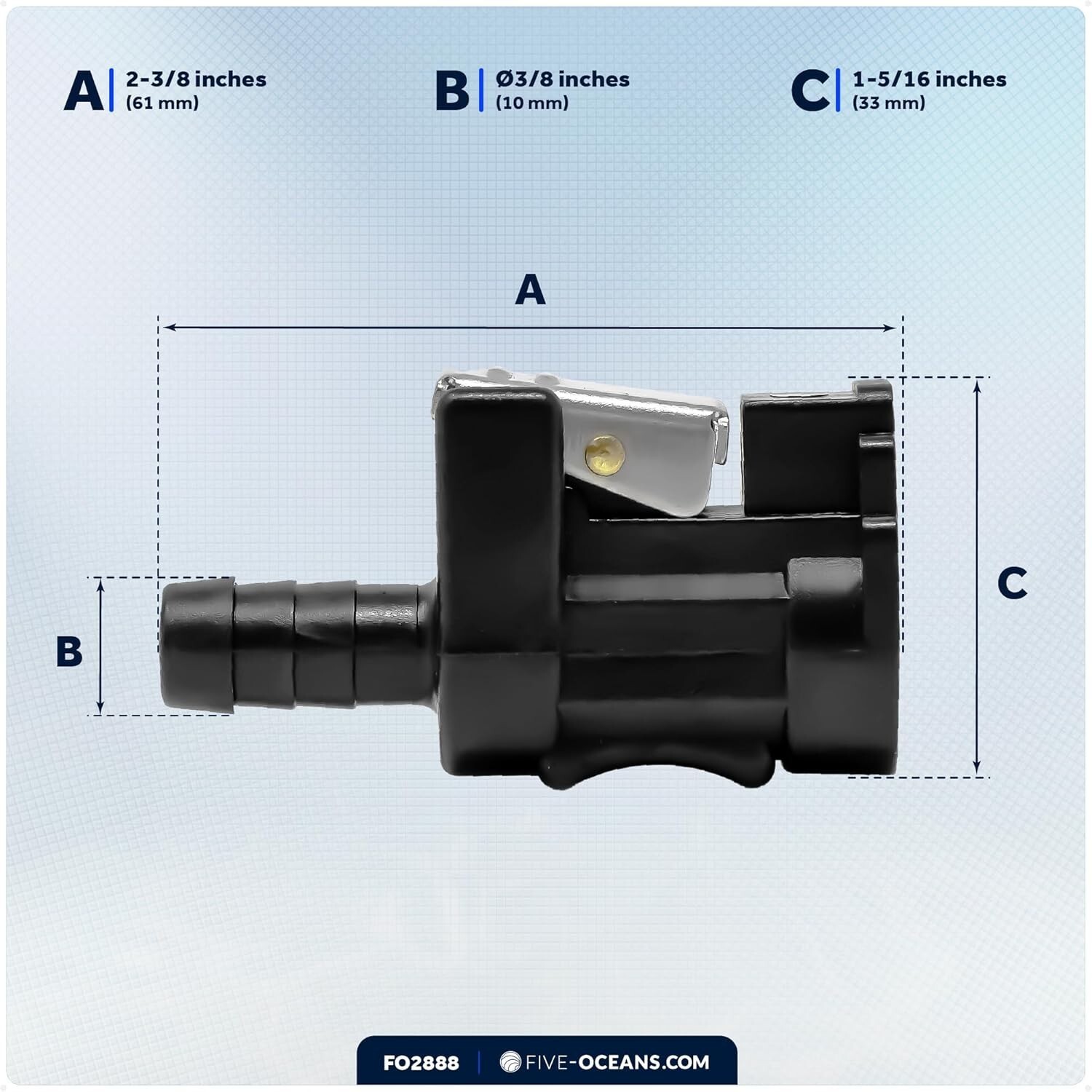 A 2-3/8 inches (61 mm)

B Ø3/8 inches (10 mm)

C 1-5/16 inches (33 mm)

A

B

C

FO2888 | FIVE-OCEANS.COM