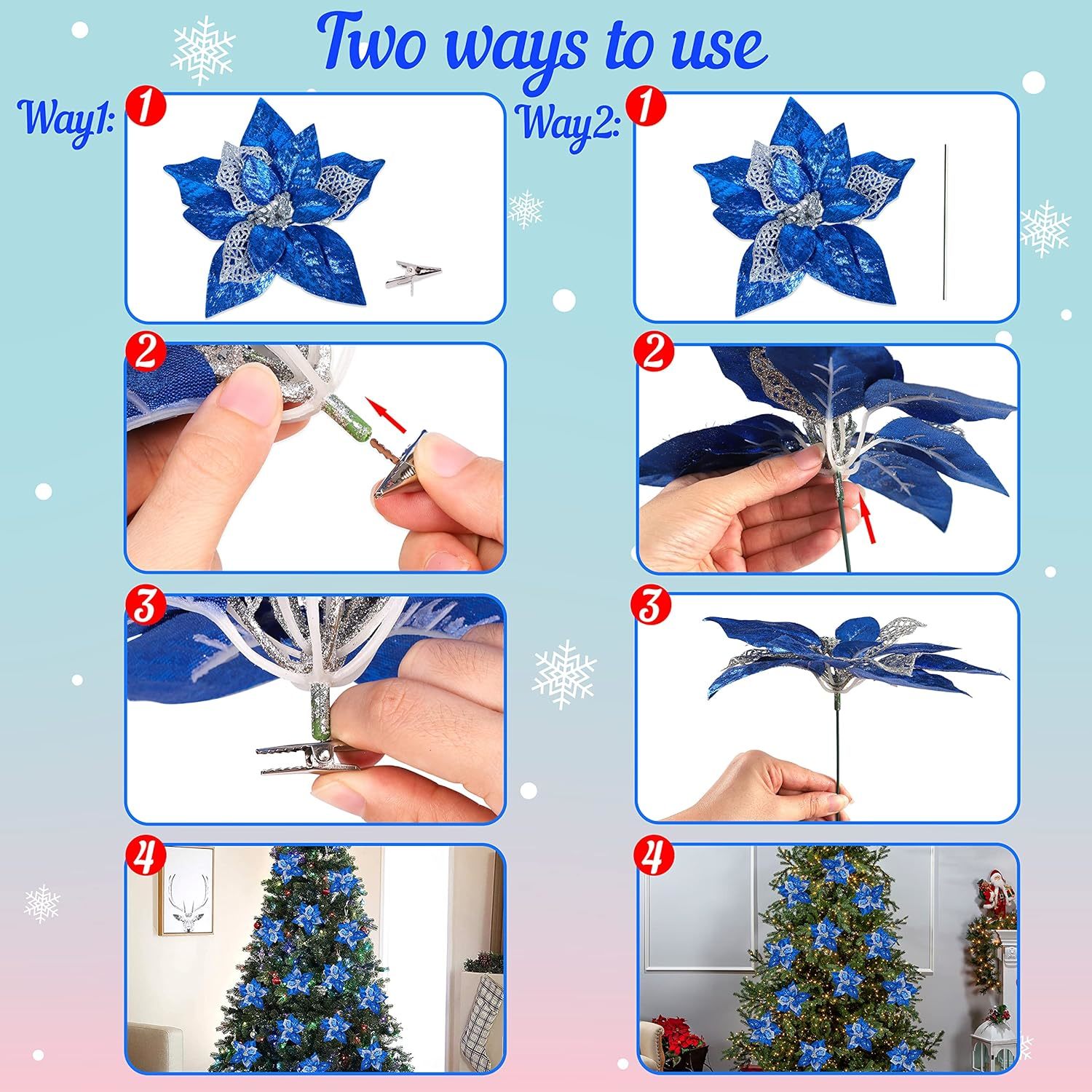 Two ways to use

Way1:

1

2

3

4

Way2:

1

2

3

4