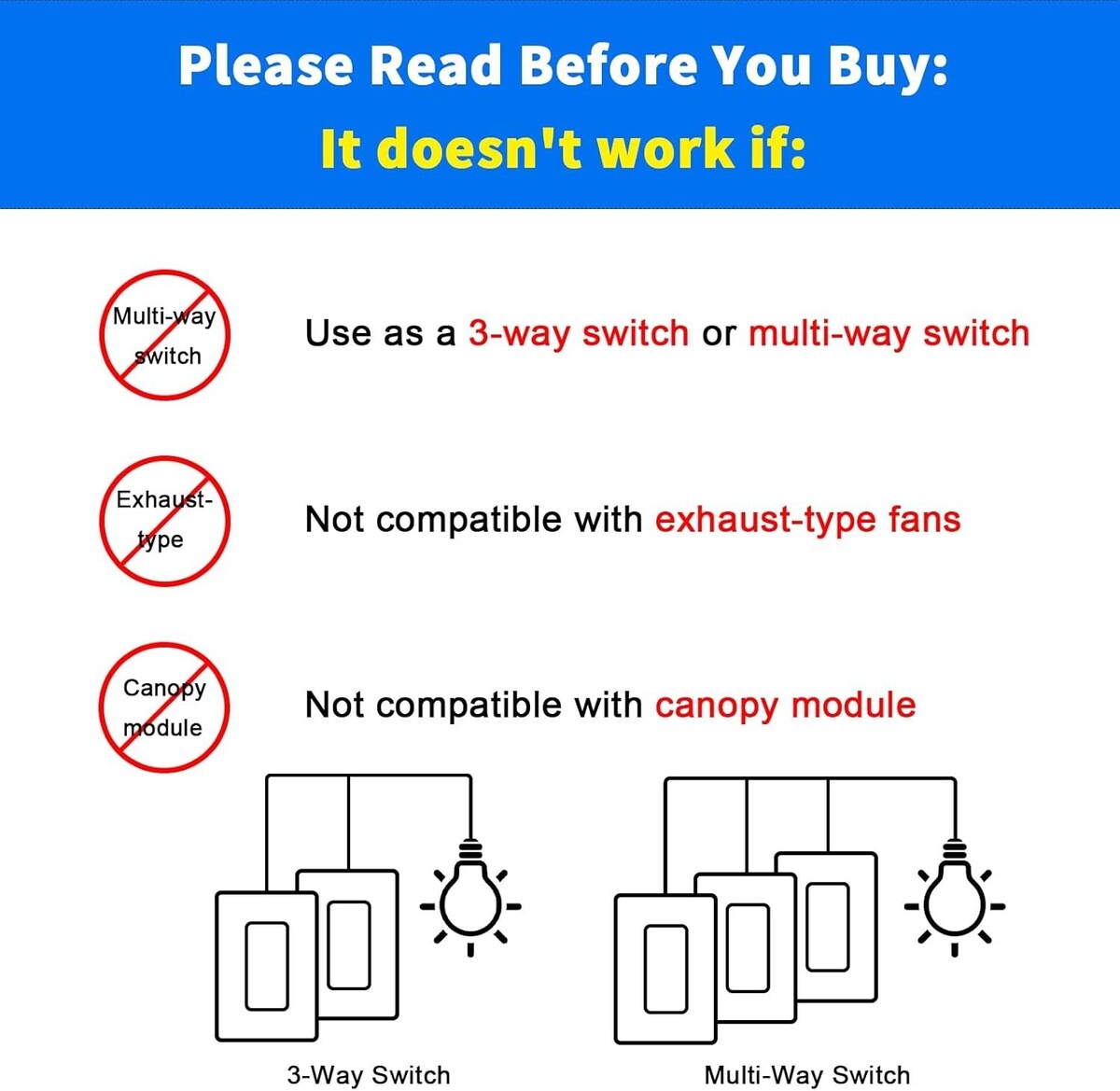 Please Read Before You Buy:
It doesn't work if:

Multi-way switch

Use as a 3-way switch or multi-way switch

Exhaust-type

Not compatible with exhaust-type fans

Canopy module

Not compatible with canopy module

3-Way Switch

Multi-Way Switch