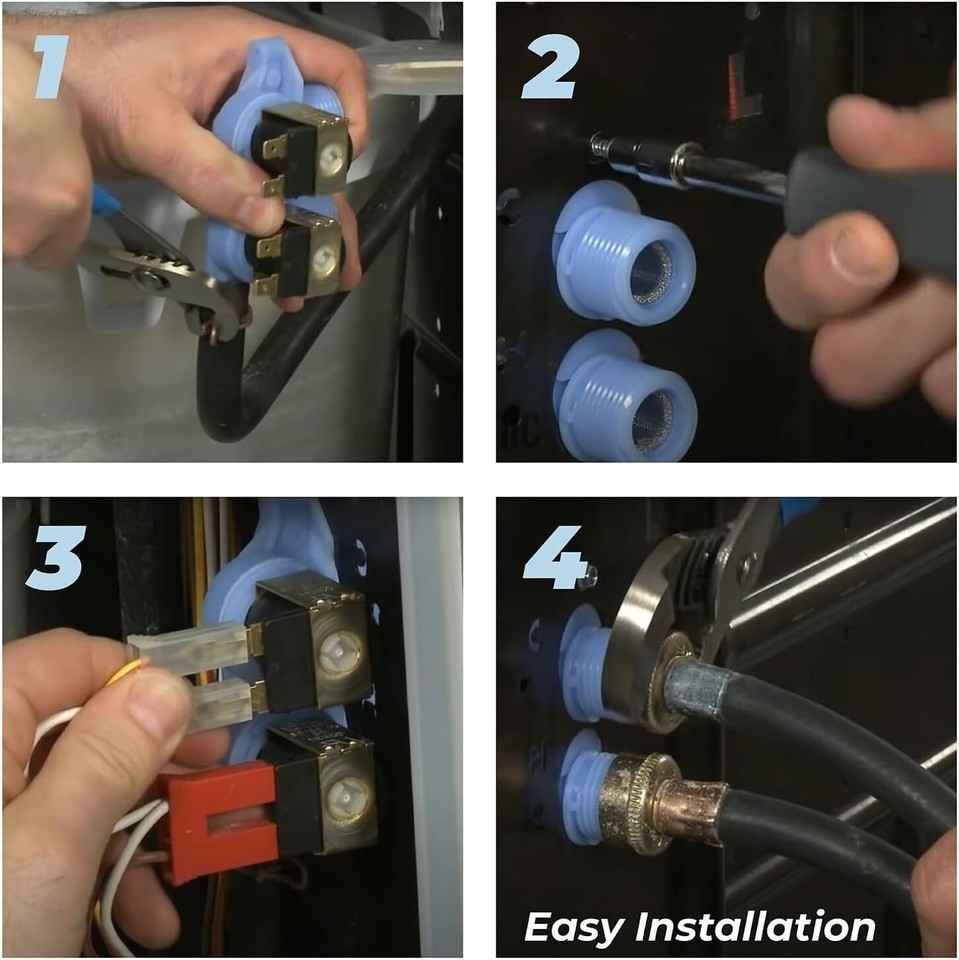 1

2

3

4

Easy Installation