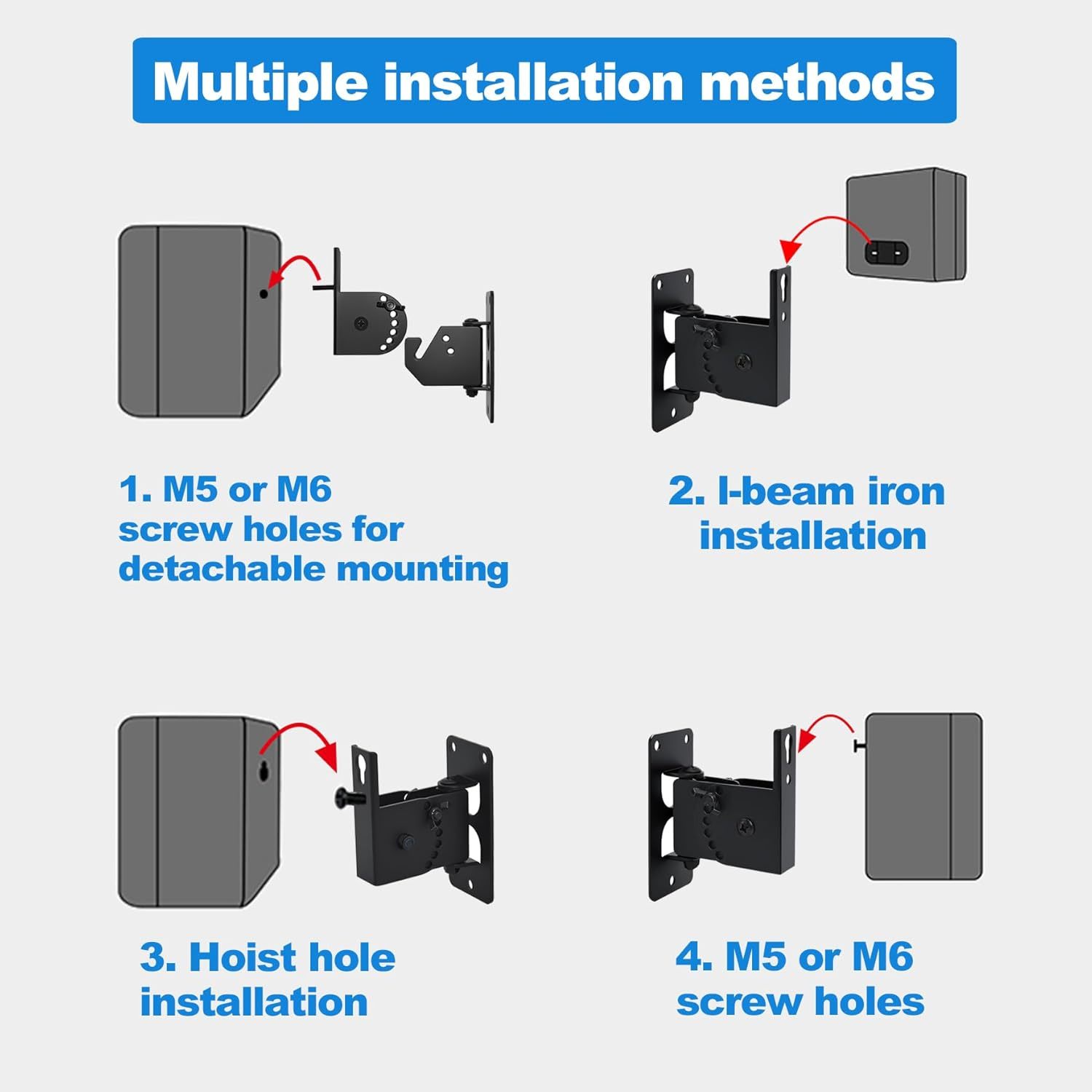 Multiple installation methods

1. M5 or M6 screw holes for detachable mounting

2. I-beam iron installation

3. Hoist hole installation

4. M5 or M6 screw holes