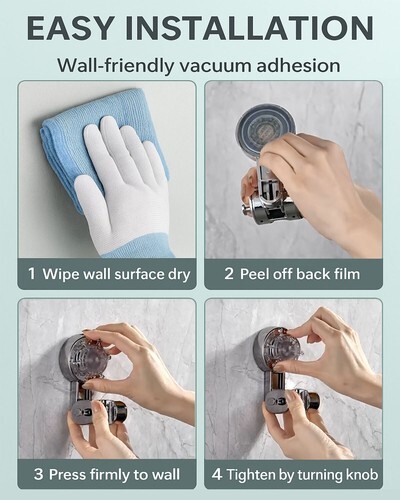 EASY INSTALLATION

Wall-friendly vacuum adhesion

1 Wipe wall surface dry

2 Peel off back film

3 Press firmly to wall

4 Tighten by turning knob