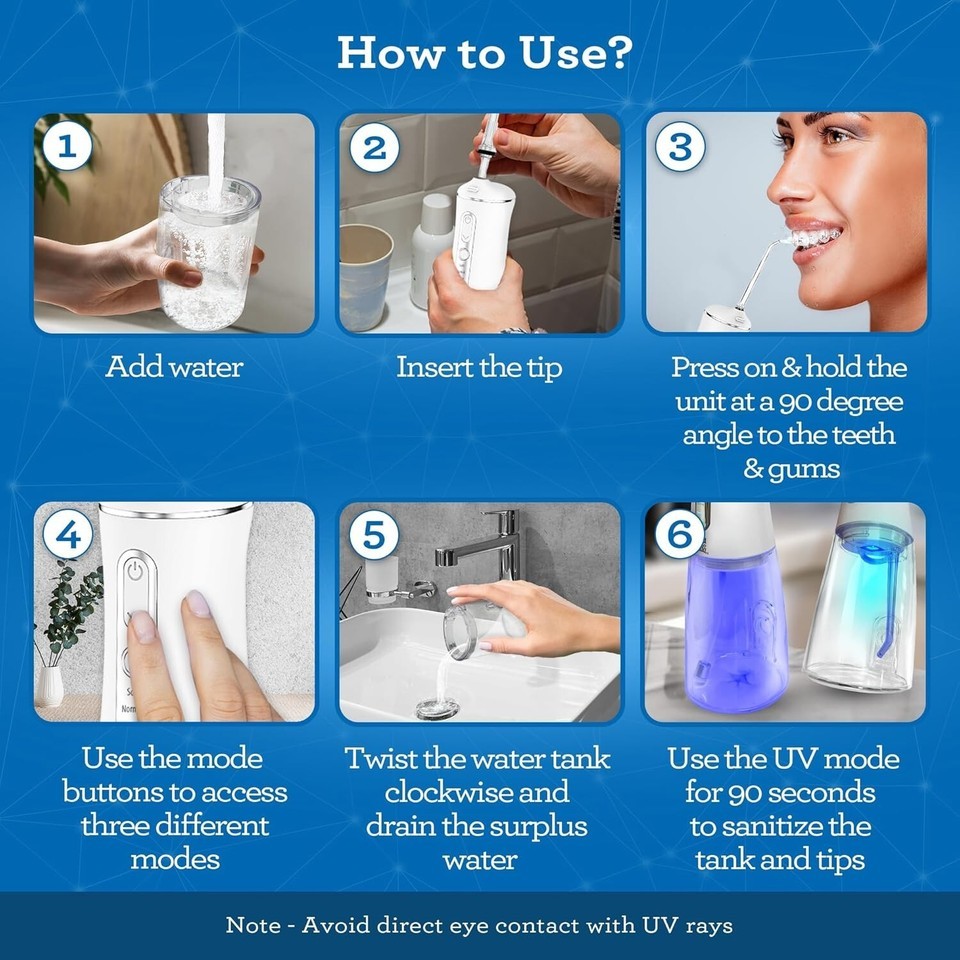 How to Use?

1

Add water

2

Insert the tip

3

Press on & hold the unit at a 90 degree angle to the teeth & gums

4

Use the mode buttons to access three different modes

5

Twist the water tank clockwise and drain the surplus water

6

Use the UV mode for 90 seconds to sanitize the tank and tips

Note - Avoid direct eye contact with UV rays