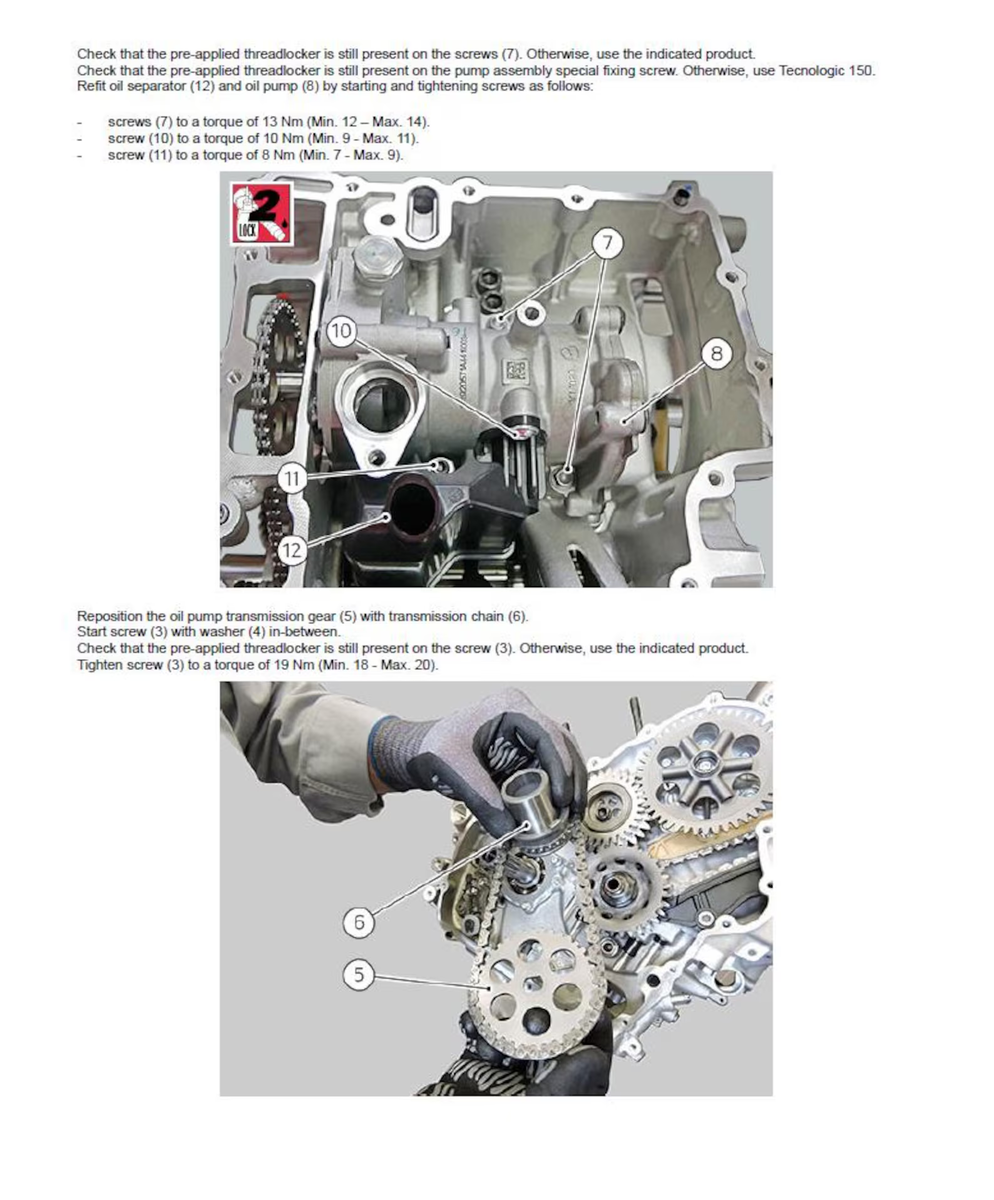 Check that the pre-applied threadlocker is still present on the screws (7). Otherwise, use the indicated product.
Check that the pre-applied threadlocker is still present on the pump assembly special fixing screw. Otherwise, use Tecnologic 150.
Refit oil separator (12) and oil pump (8) by starting and tightening screws as follows:

- screws (7) to a torque of 13 Nm (Min. 12 – Max. 14).
- screw (10) to a torque of 10 Nm (Min. 9 - Max. 11).
- screw (11) to a torque of 8 Nm (Min. 7 - Max. 9).

2
LOCK
7
10
8
11
12

Reposition the oil pump transmission gear (5) with transmission chain (6).
Start screw (3) with washer (4) in-between.
Check that the pre-applied threadlocker is still present on the screw (3). Otherwise, use the indicated product.
Tighten screw (3) to a torque of 19 Nm (Min. 18 - Max. 20).

6
5