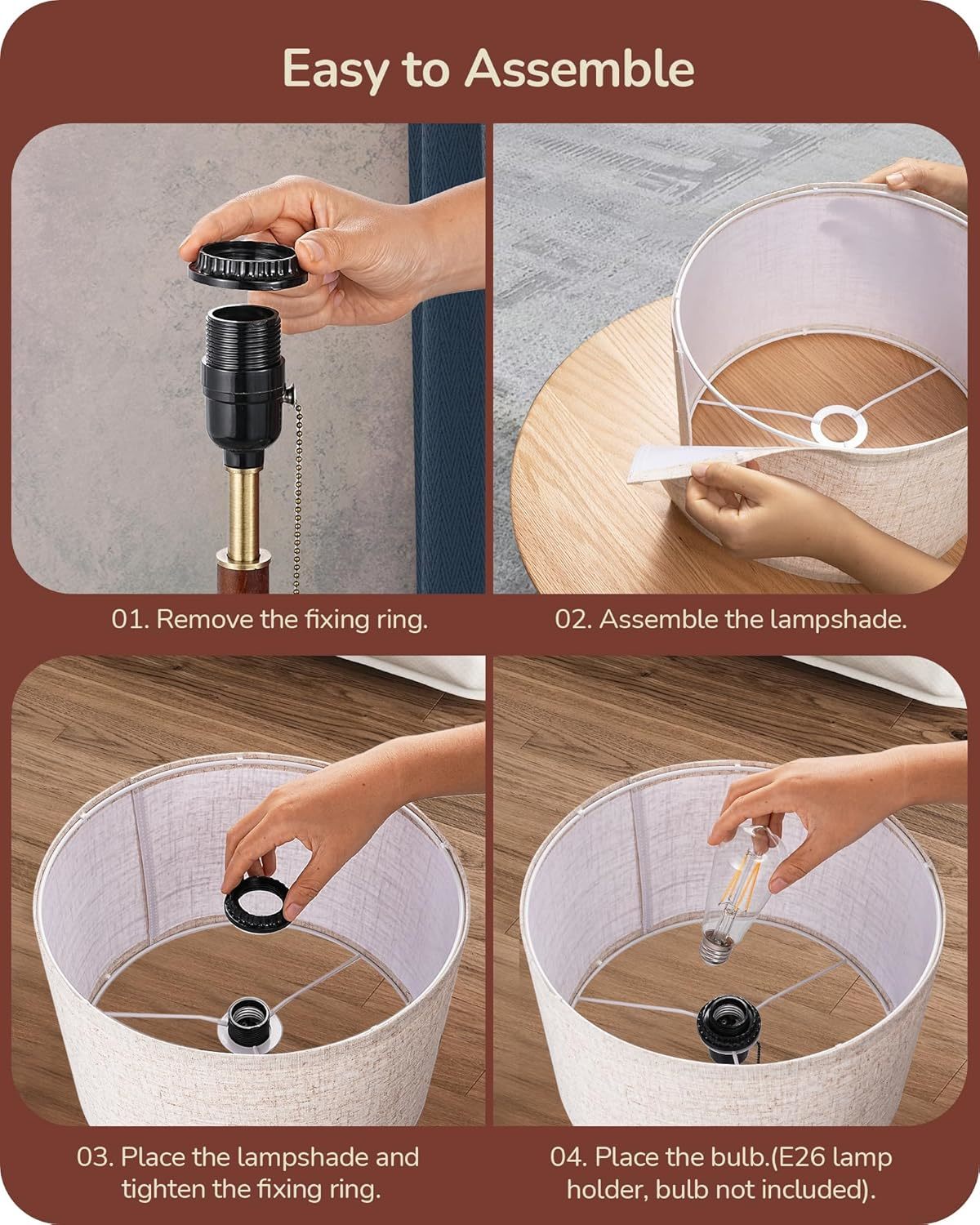 Easy to Assemble

01. Remove the fixing ring.

02. Assemble the lampshade.

03. Place the lampshade and tighten the fixing ring.

04. Place the bulb.(E26 lamp holder, bulb not included).