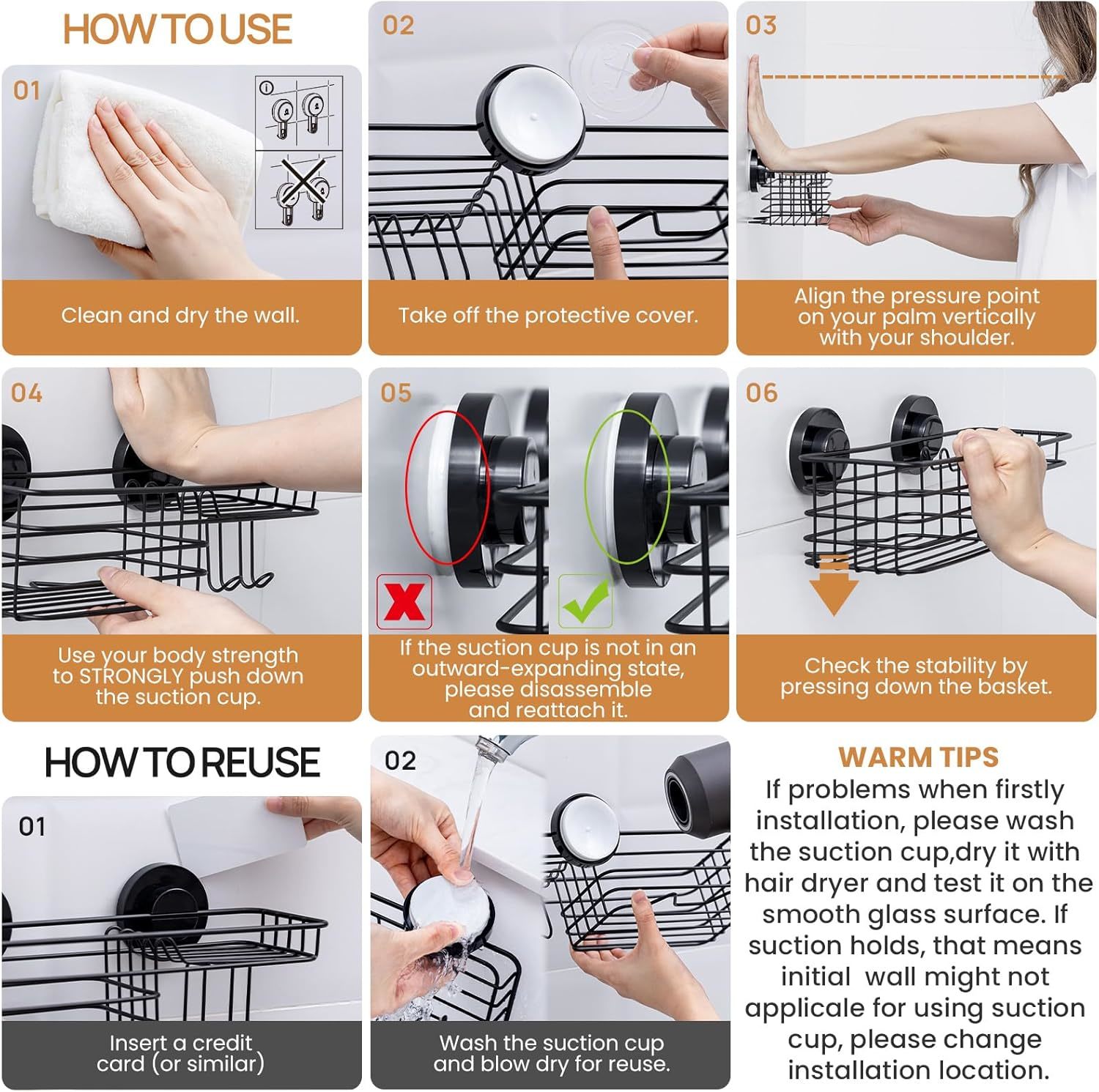 HOW TO USE

01

Clean and dry the wall.

02

Take off the protective cover.

03

Align the pressure point on your palm vertically with your shoulder.

04

Use your body strength to STRONGLY push down the suction cup.

05

If the suction cup is not in an outward-expanding state, please disassemble and reattach it.

06

Check the stability by pressing down the basket.

HOW TO REUSE

01

Insert a credit card (or similar)

02

Wash the suction cup and blow dry for reuse.

WARM TIPS

If problems when firstly installation, please wash the suction cup,dry it with hair dryer and test it on the smooth glass surface. If suction holds, that means initial wall might not applicale for using suction cup, please change installation location.