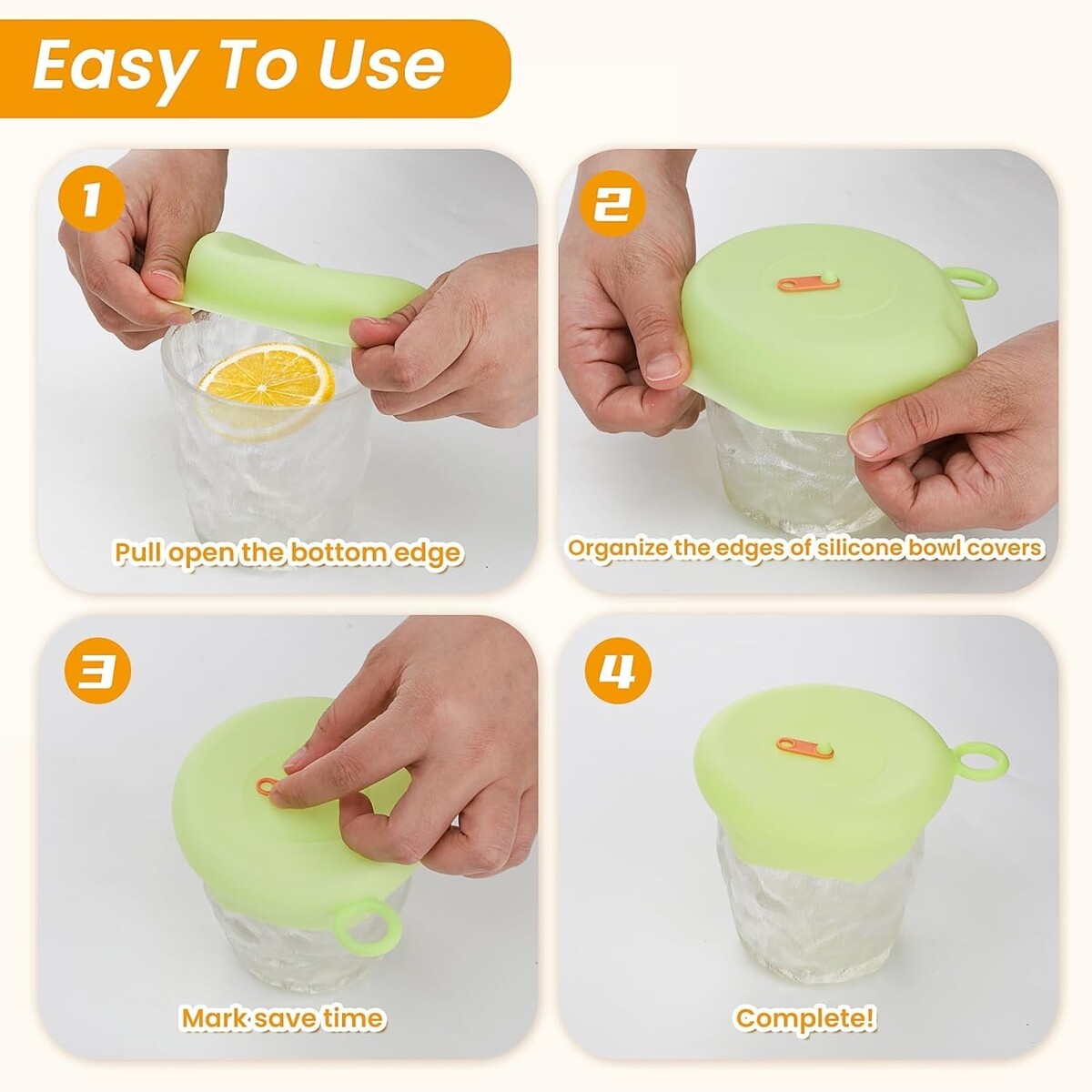 Easy To Use

1

Pull open the bottom edge

2

Organize the edges of silicone bowl covers

3

Mark save time

4

Complete!