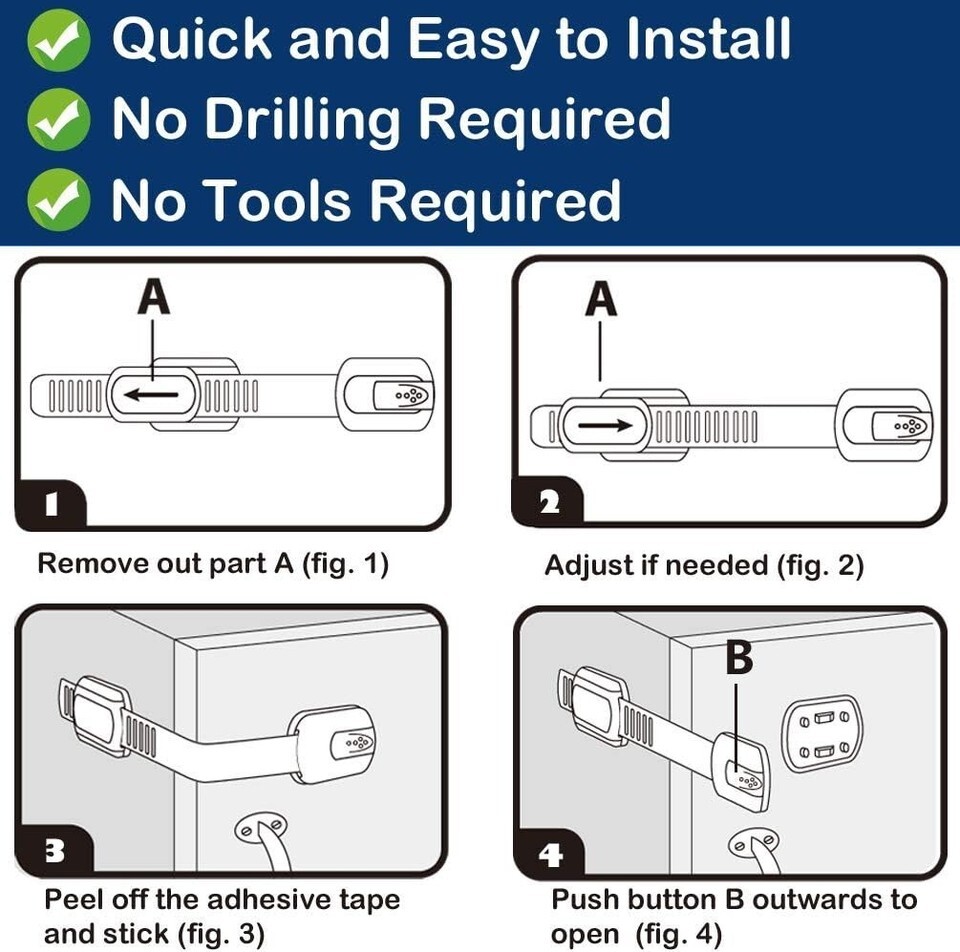 Quick and Easy to Install
No Drilling Required
No Tools Required

A

1

Remove out part A (fig. 1)

A

2

Adjust if needed (fig. 2)

3

Peel off the adhesive tape and stick (fig. 3)

B

4

Push button B outwards to open (fig. 4)