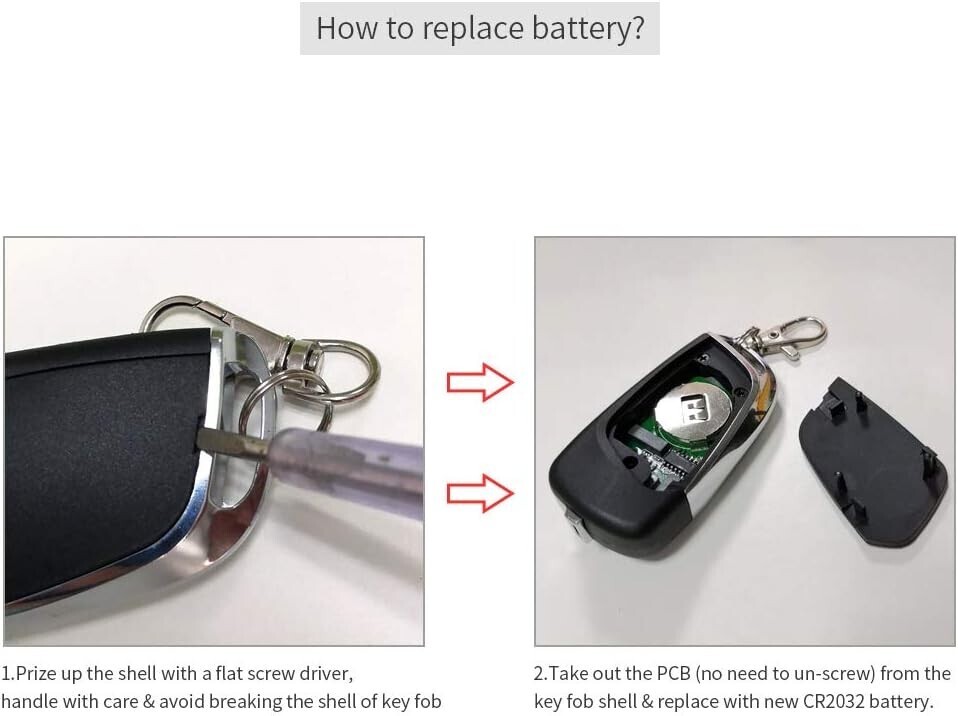 How to replace battery?

1.Prize up the shell with a flat screw driver, handle with care & avoid breaking the shell of key fob

2.Take out the PCB (no need to un-screw) from the key fob shell & replace with new CR2032 battery.