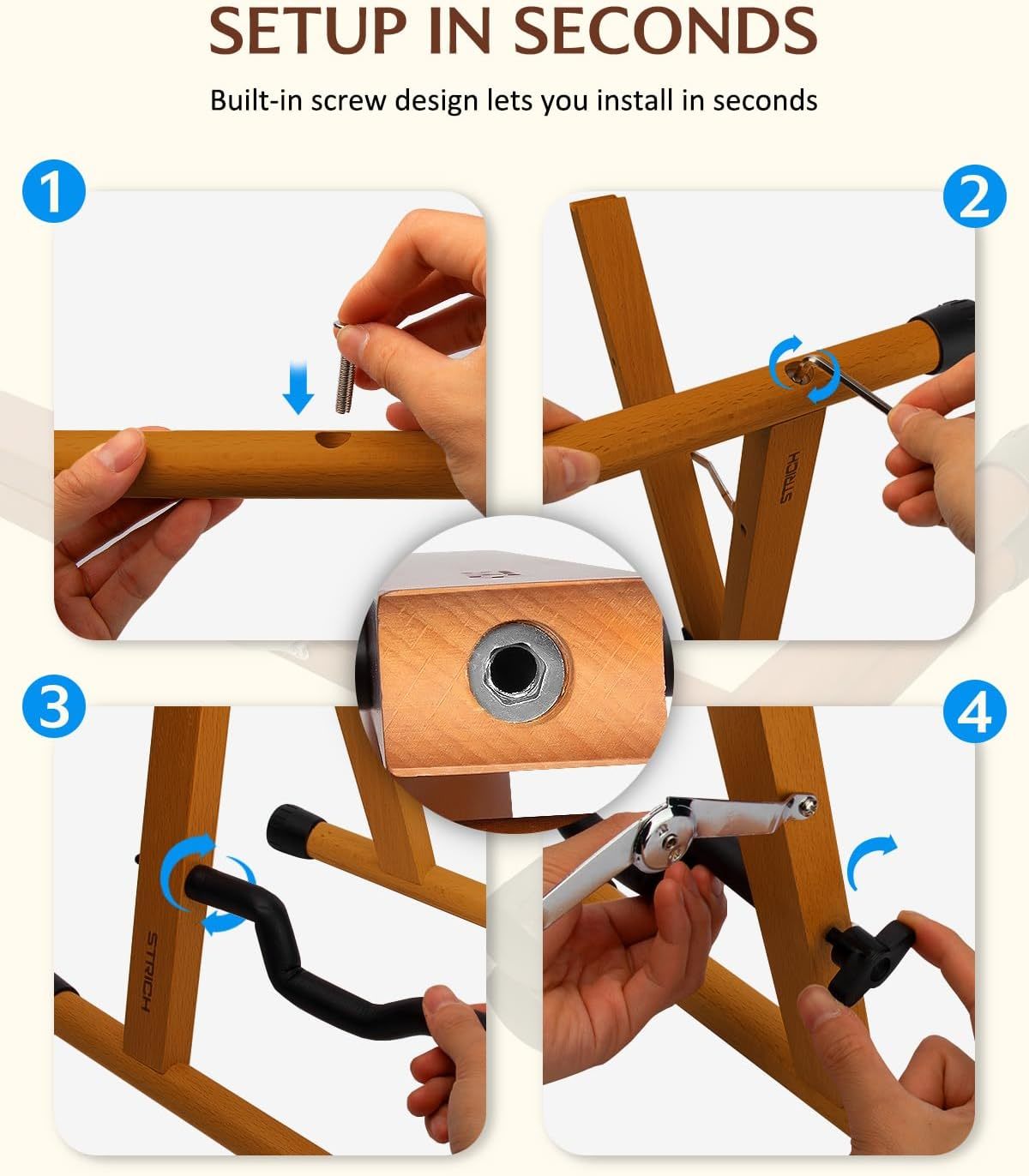 SETUP IN SECONDS

Built-in screw design lets you install in seconds

1

2

STRICH

3

STRICH

4