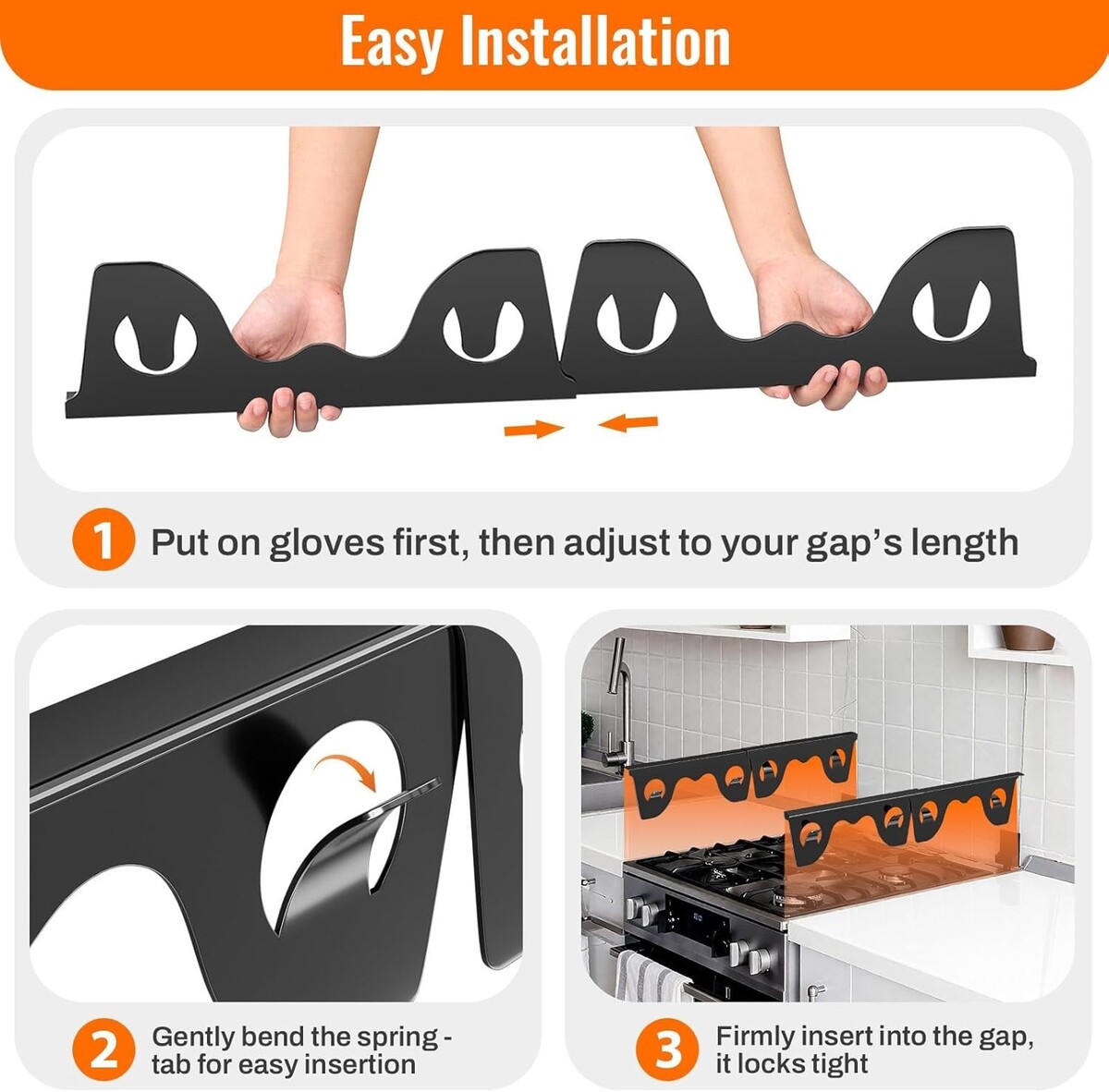 Easy Installation

1 Put on gloves first, then adjust to your gap's length

2 Gently bend the spring - tab for easy insertion

3 Firmly insert into the gap, it locks tight