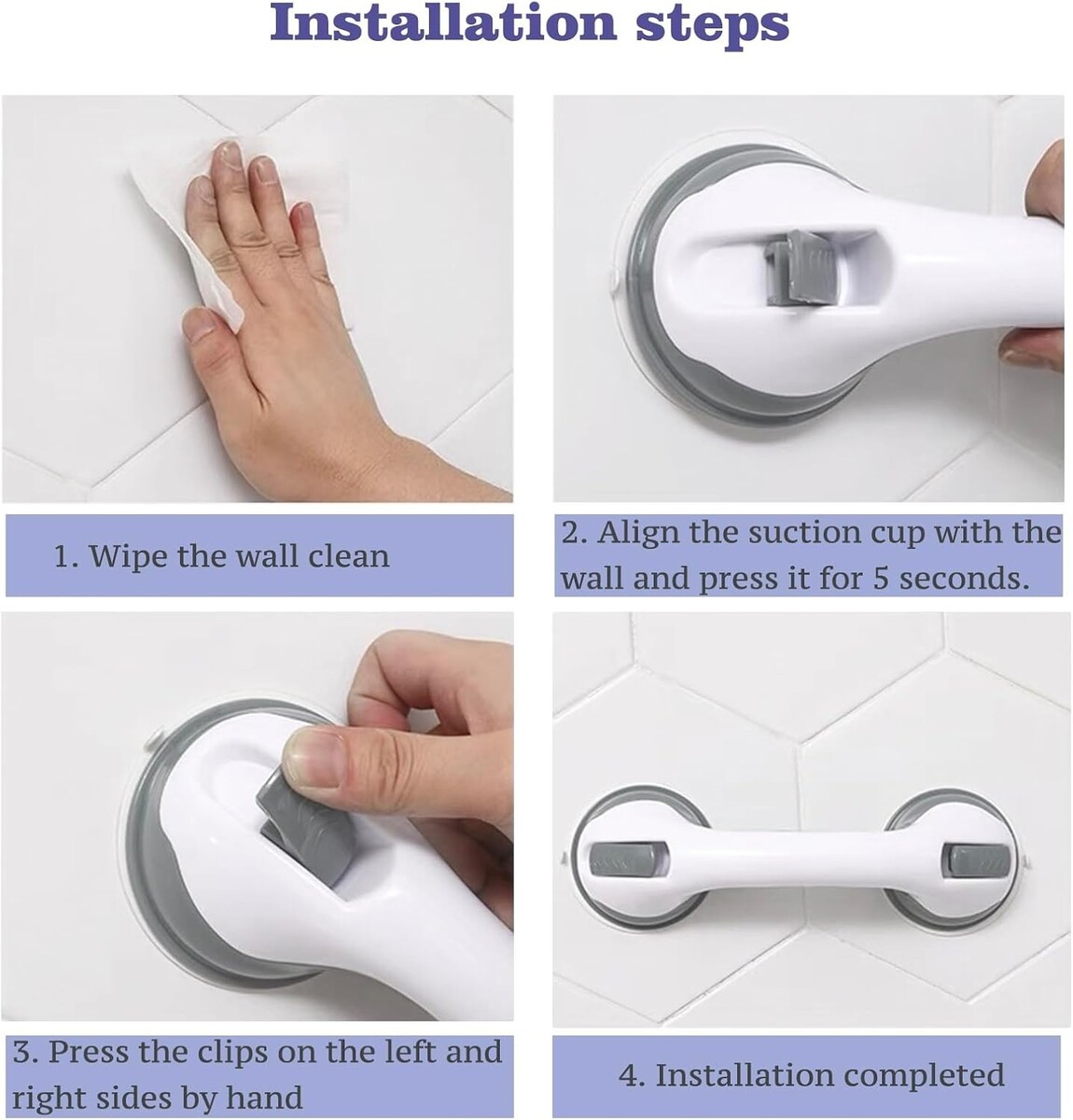 Installation steps

1. Wipe the wall clean

2. Align the suction cup with the wall and press it for 5 seconds.

3. Press the clips on the left and right sides by hand

4. Installation completed