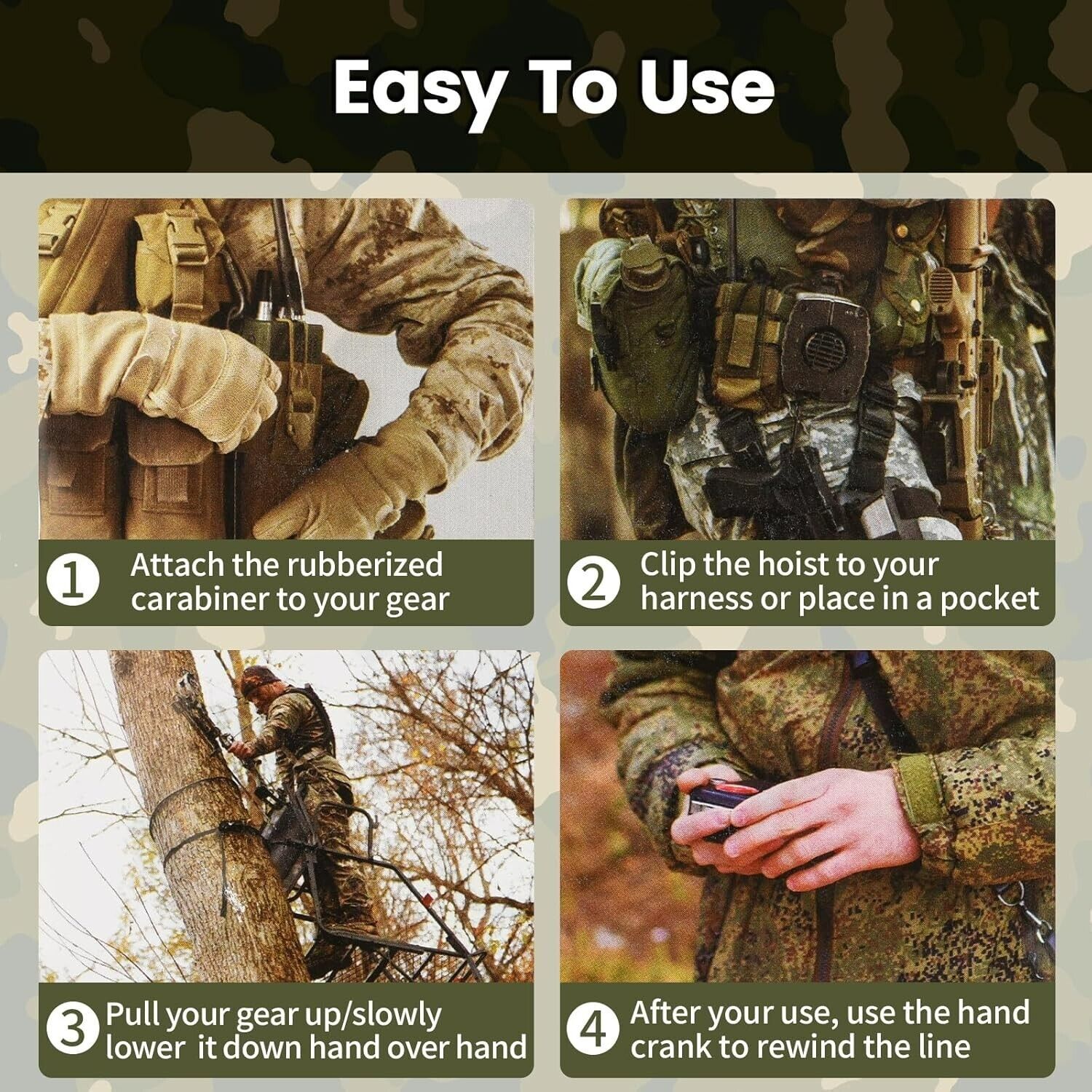 Easy To Use

1 Attach the rubberized carabiner to your gear

2 Clip the hoist to your harness or place in a pocket

3 Pull your gear up/slowly lower it down hand over hand

4 After your use, use the hand crank to rewind the line