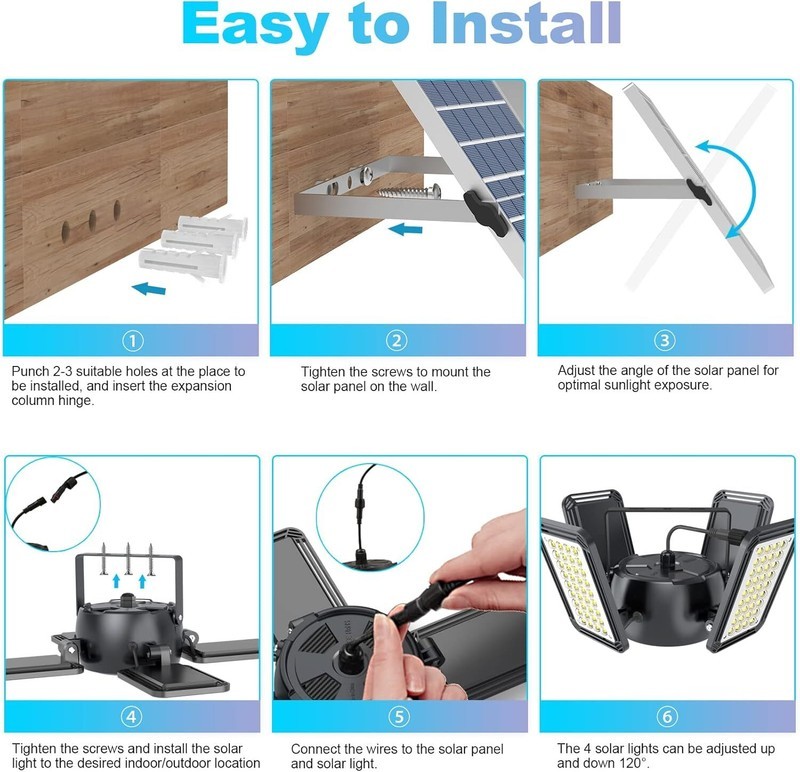 Easy to Install

①

Punch 2-3 suitable holes at the place to be installed, and insert the expansion column hinge.

②

Tighten the screws to mount the solar panel on the wall.

③

Adjust the angle of the solar panel for optimal sunlight exposure.

④

Tighten the screws and install the solar light to the desired indoor/outdoor location

⑤

Connect the wires to the solar panel and solar light.

⑥

The 4 solar lights can be adjusted up and down 120°.