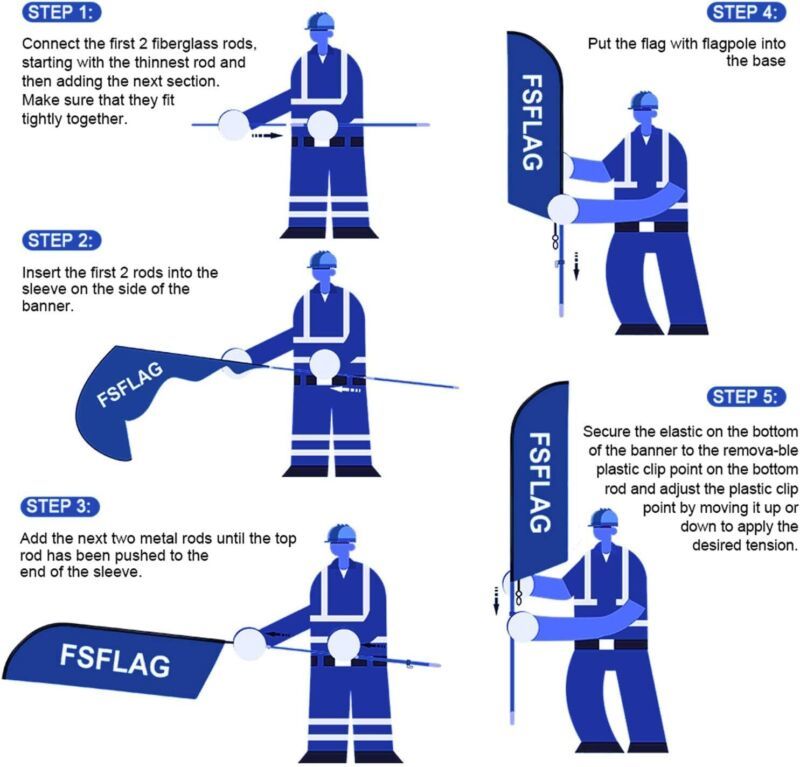 STEP 1:

Connect the first 2 fiberglass rods, starting with the thinnest rod and then adding the next section. Make sure that they fit tightly together.

STEP 2:

Insert the first 2 rods into the sleeve on the side of the banner.

FSFLAG

STEP 3:

Add the next two metal rods until the top rod has been pushed to the end of the sleeve.

FSFLAG

STEP 4:

Put the flag with flagpole into the base

FSFLAG

STEP 5:

Secure the elastic on the bottom of the banner to the remova-ble plastic clip point on the bottom rod and adjust the plastic clip point by moving it up or down to apply the desired tension.

FSFLAG