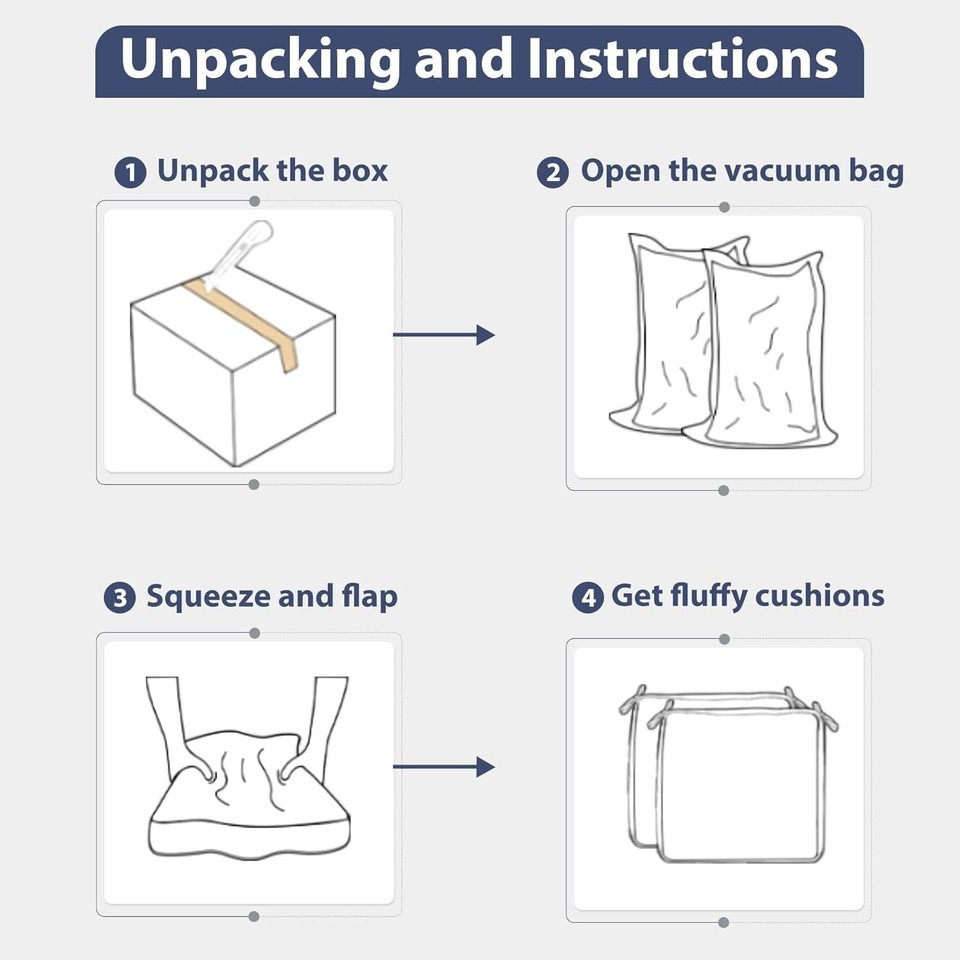 Unpacking and Instructions

1 Unpack the box

2 Open the vacuum bag

3 Squeeze and flap

4 Get fluffy cushions