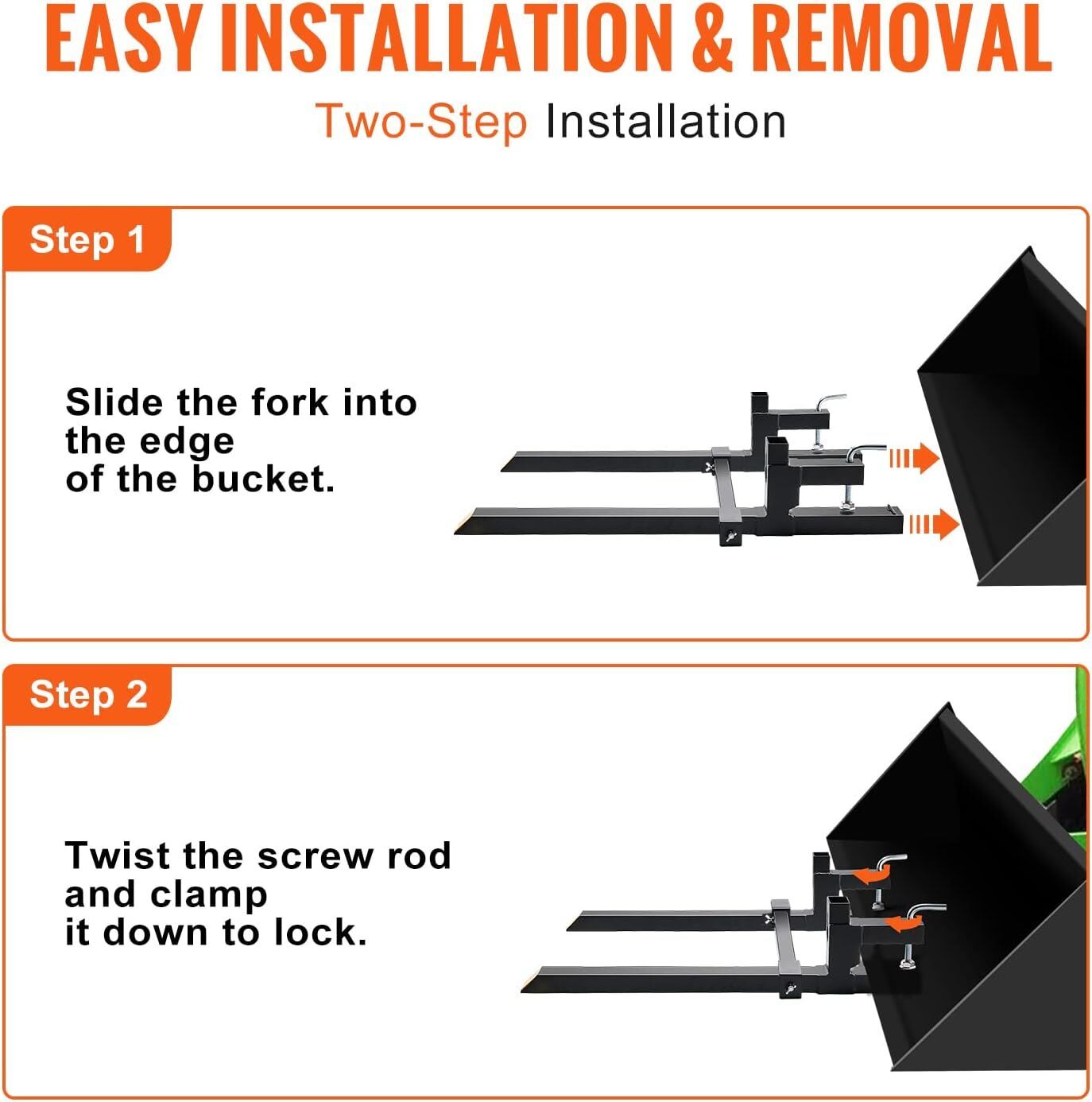 EASY INSTALLATION & REMOVAL

Two-Step Installation

Step 1

Slide the fork into the edge of the bucket.

Step 2

Twist the screw rod and clamp it down to lock.