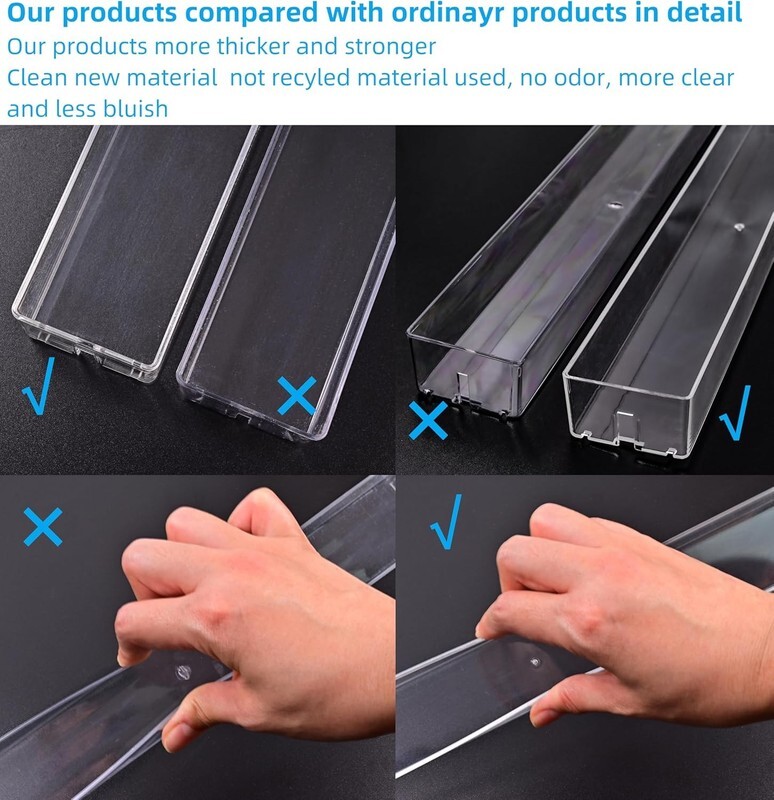 Our products compared with ordinayr products in detail
Our products more thicker and stronger
Clean new material  not recyled material used, no odor, more clear and less bluish
√
×
×
√
×
√