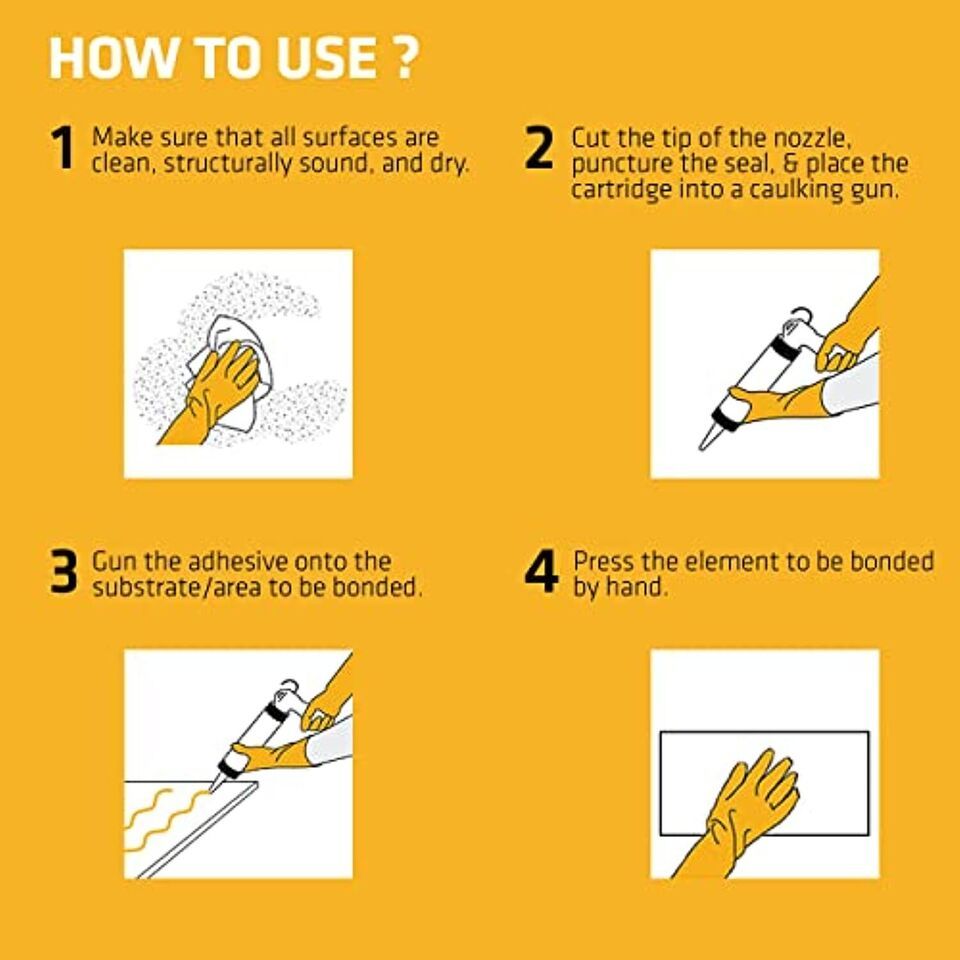 HOW TO USE ?

1 Make sure that all surfaces are clean, structurally sound, and dry.

2 Cut the tip of the nozzle, puncture the seal, & place the cartridge into a caulking gun.

3 Gun the adhesive onto the substrate/area to be bonded.

4 Press the element to be bonded by hand.