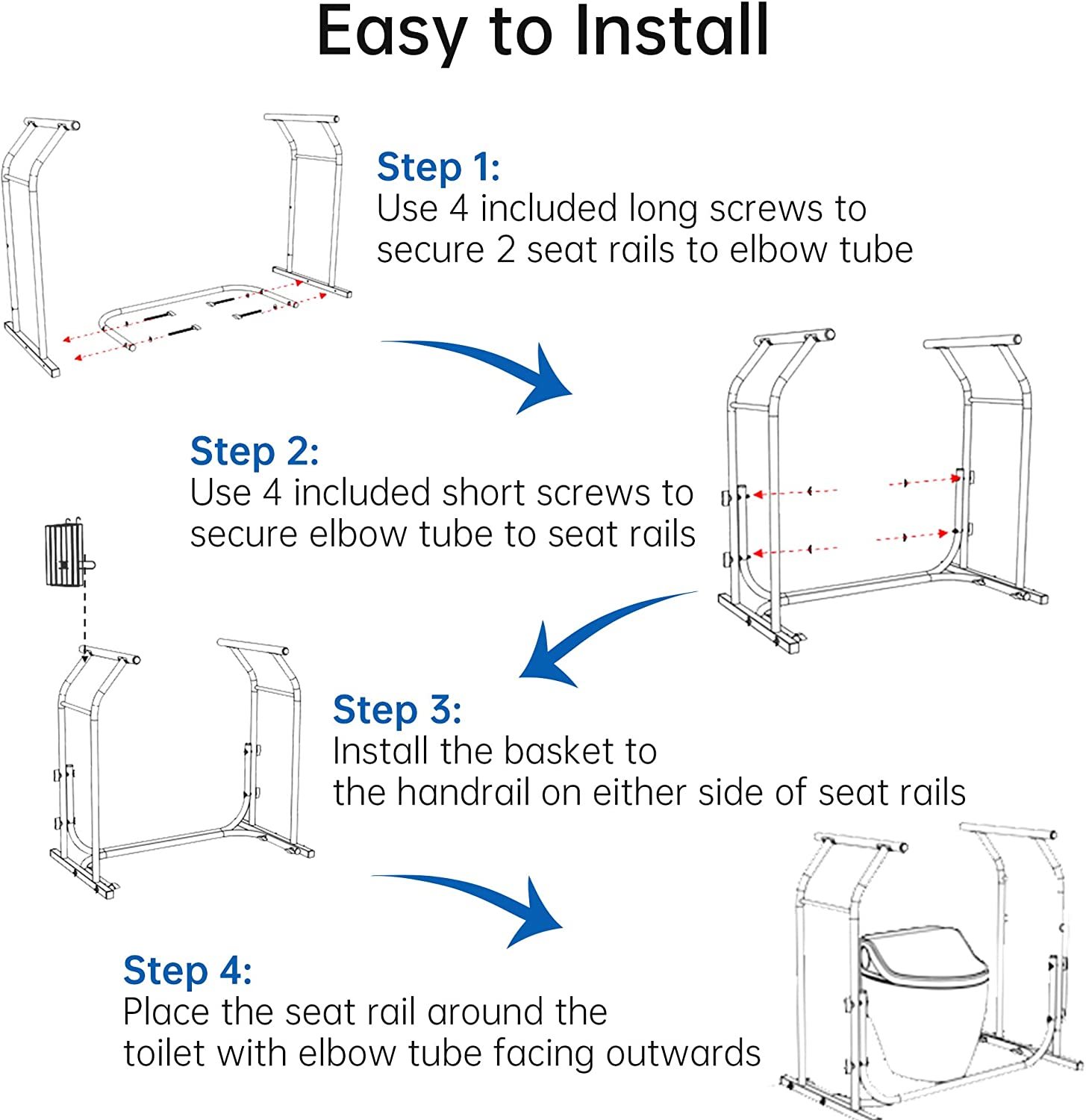 Easy to Install

Step 1:
Use 4 included long screws to secure 2 seat rails to elbow tube

Step 2:
Use 4 included short screws to secure elbow tube to seat rails

Step 3:
Install the basket to the handrail on either side of seat rails

Step 4:
Place the seat rail around the toilet with elbow tube facing outwards