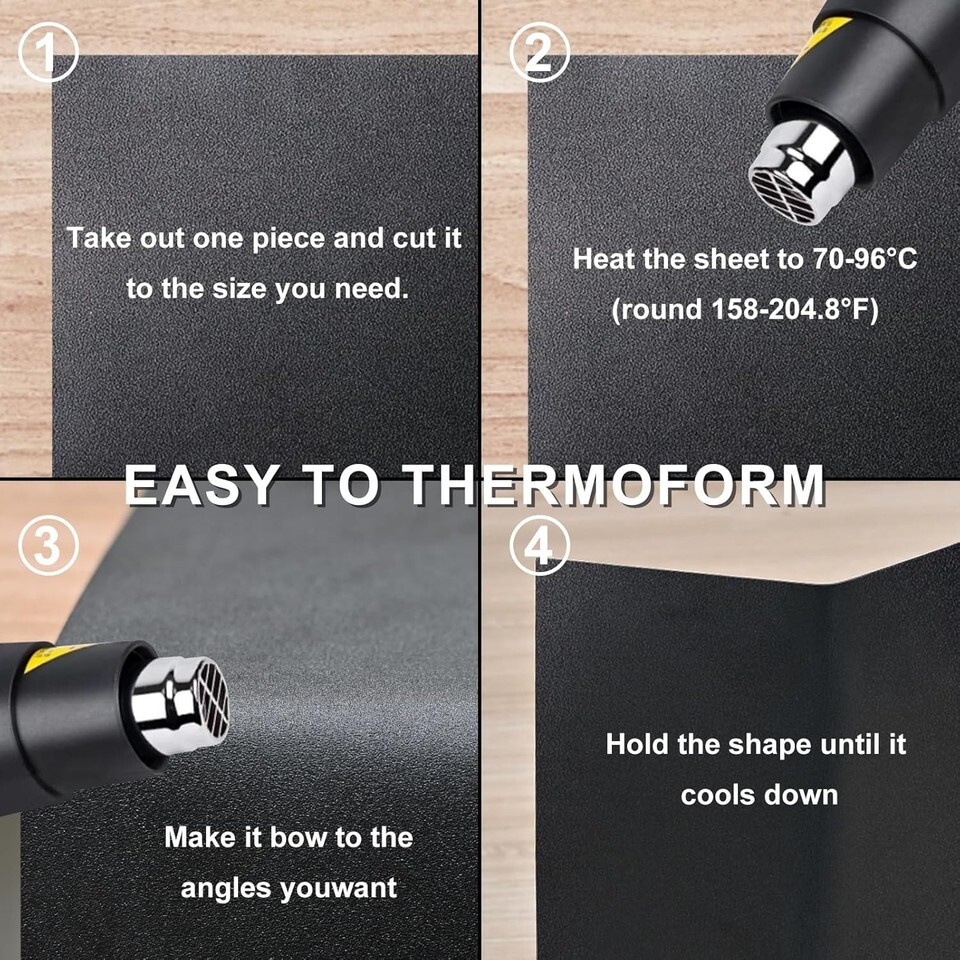 1

Take out one piece and cut it to the size you need.

2

Heat the sheet to 70-96°C (round 158-204.8°F)

EASY TO THERMOFORM

3

Make it bow to the angles youwant

4

Hold the shape until it cools down