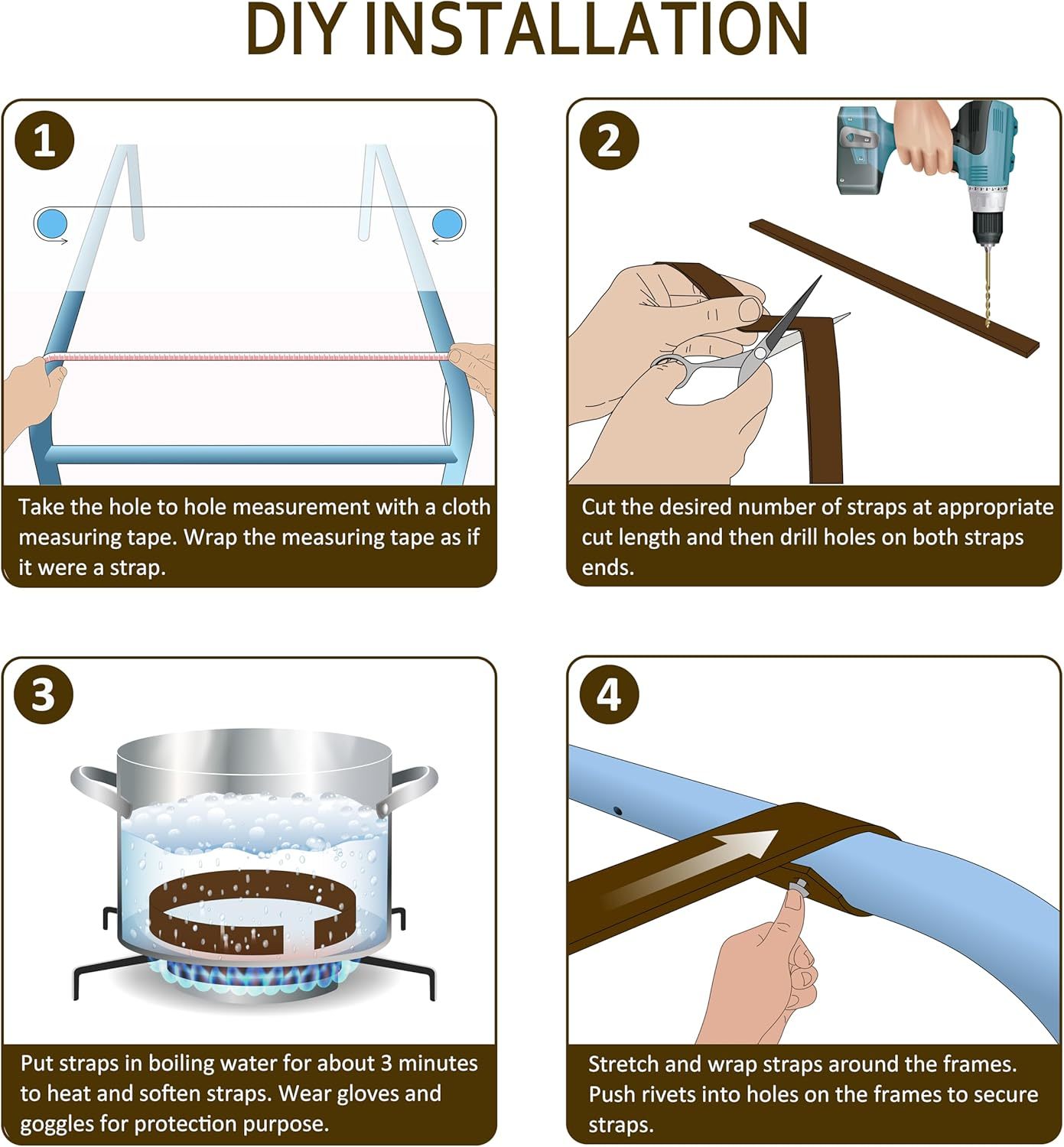 DIY INSTALLATION

1

Take the hole to hole measurement with a cloth measuring tape. Wrap the measuring tape as if it were a strap.

2

Cut the desired number of straps at appropriate cut length and then drill holes on both straps ends.

3

Put straps in boiling water for about 3 minutes to heat and soften straps. Wear gloves and goggles for protection purpose.

4

Stretch and wrap straps around the frames. Push rivets into holes on the frames to secure straps.