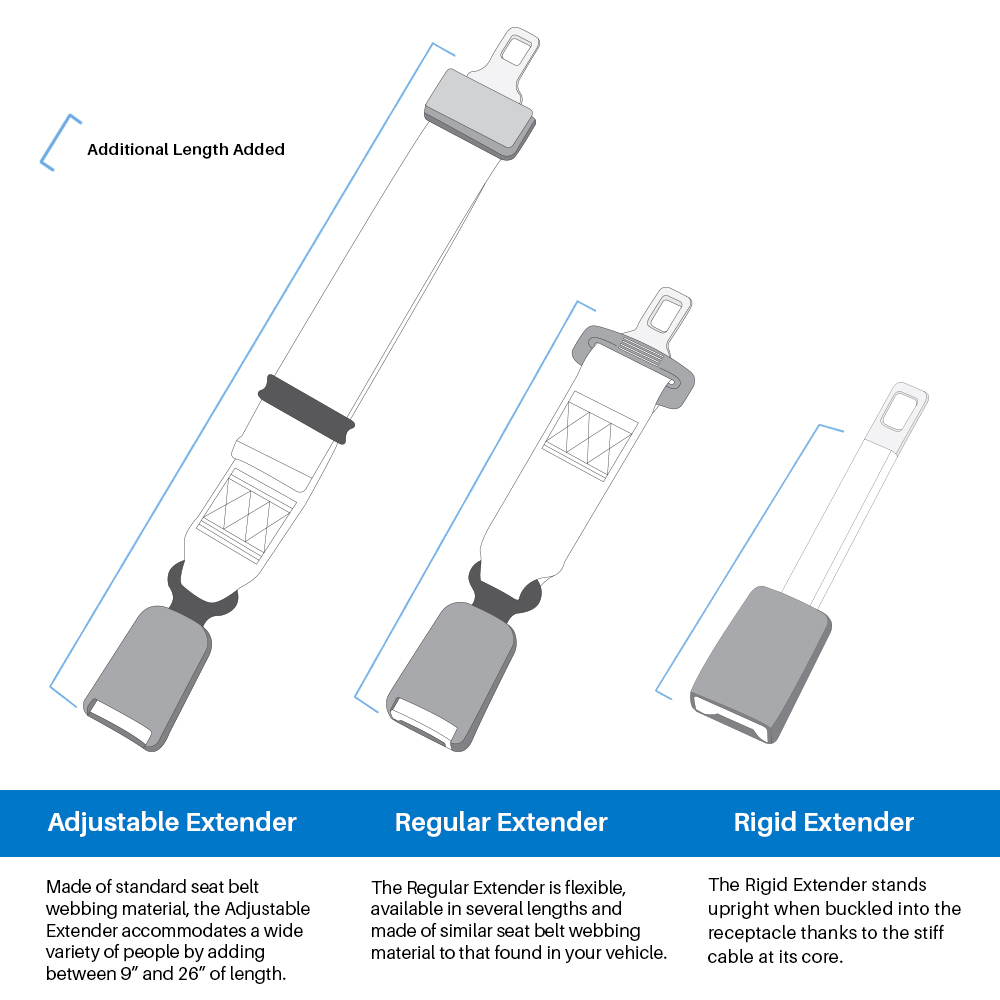 Additional Length Added

Adjustable Extender

Made of standard seat belt webbing material, the Adjustable Extender accommodates a wide variety of people by adding between 9" and 26" of length.

Regular Extender

The Regular Extender is flexible, available in several lengths and made of similar seat belt webbing material to that found in your vehicle.

Rigid Extender

The Rigid Extender stands upright when buckled into the receptacle thanks to the stiff cable at its core.