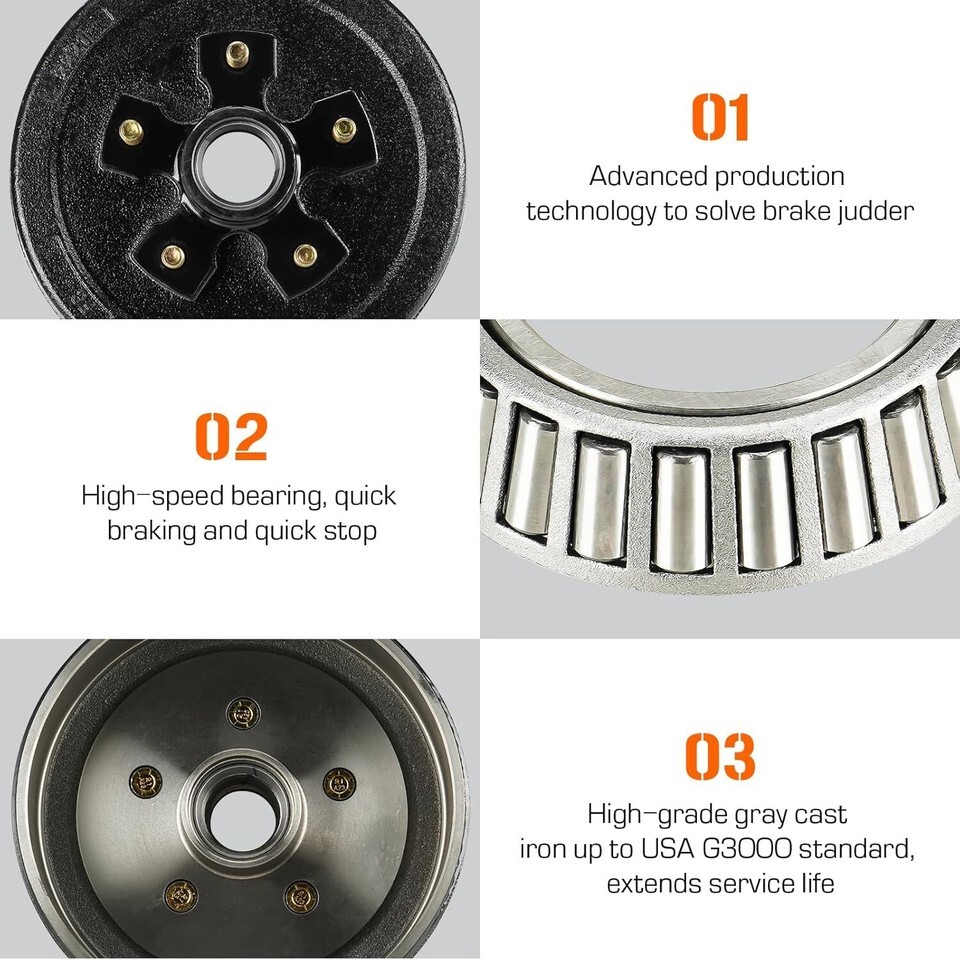 01

Advanced production technology to solve brake judder

02

High-speed bearing, quick braking and quick stop

03

High-grade gray cast iron up to USA G3000 standard, extends service life