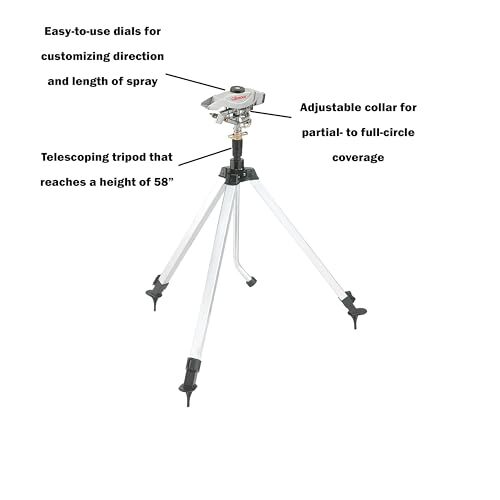 Easy-to-use dials for customizing direction and length of spray

Adjustable collar for partial- to full-circle coverage

Telescoping tripod that reaches a height of 58”