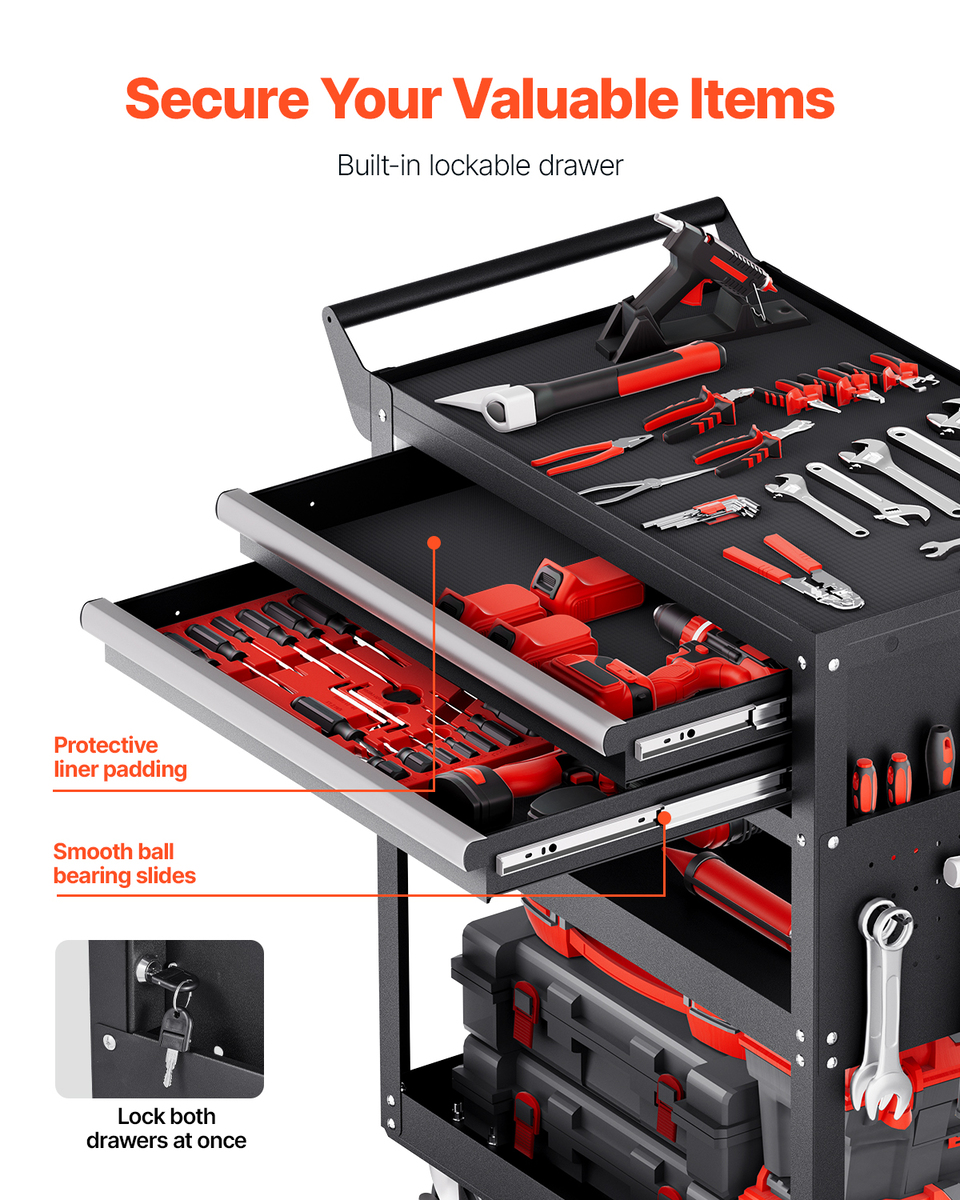 Secure Your Valuable Items

Built-in lockable drawer

Protective liner padding

Smooth ball bearing slides

Lock both drawers at once