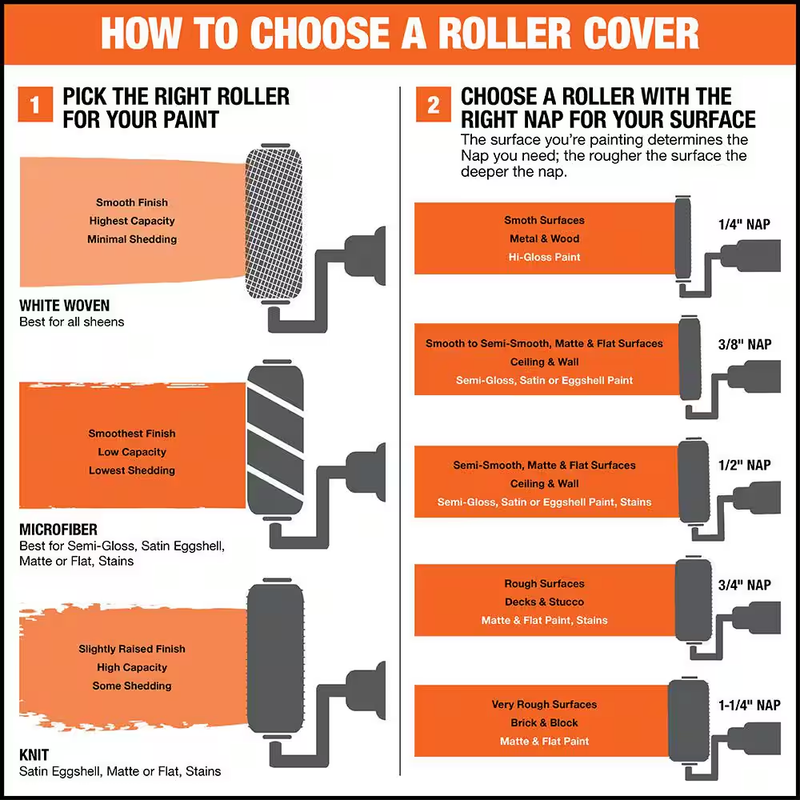 HOW TO CHOOSE A ROLLER COVER

1 PICK THE RIGHT ROLLER FOR YOUR PAINT

Smooth Finish
Highest Capacity
Minimal Shedding

WHITE WOVEN
Best for all sheens

Smoothest Finish
Low Capacity
Lowest Shedding

MICROFIBER
Best for Semi-Gloss, Satin Eggshell, Matte or Flat, Stains

Slightly Raised Finish
High Capacity
Some Shedding

KNIT
Satin Eggshell, Matte or Flat, Stains

2 CHOOSE A ROLLER WITH THE RIGHT NAP FOR YOUR SURFACE

The surface you're painting determines the Nap you need; the rougher the surface the deeper the nap.

Smoth Surfaces
Metal & Wood
Hi-Gloss Paint

1/4" NAP

Smooth to Semi-Smooth, Matte & Flat Surfaces
Ceiling & Wall
Semi-Gloss, Satin or Eggshell Paint

3/8" NAP

Semi-Smooth, Matte & Flat Surfaces
Ceiling & Wall
Semi-Gloss, Satin or Eggshell Paint, Stains

1/2" NAP

Rough Surfaces
Decks & Stucco
Matte & Flat Paint, Stains

3/4" NAP

Very Rough Surfaces
Brick & Block
Matte & Flat Paint

1-1/4" NAP