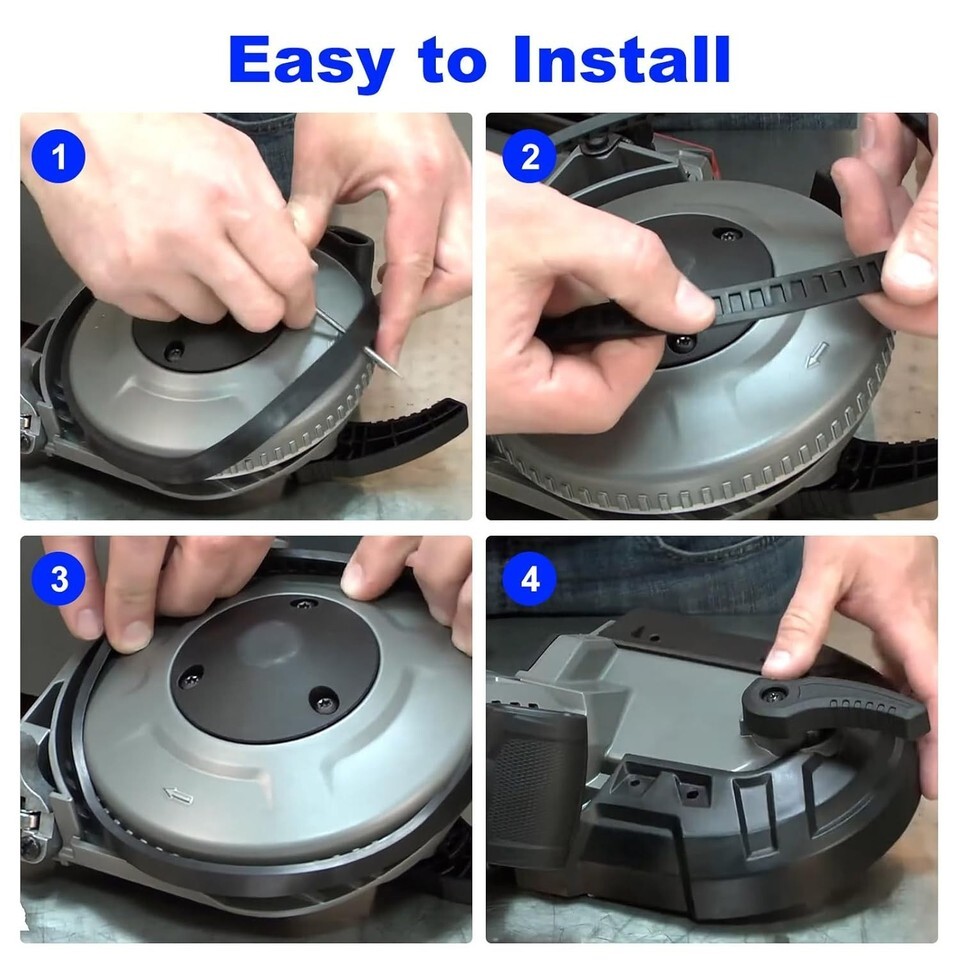 Easy to Install

1

2

3

4