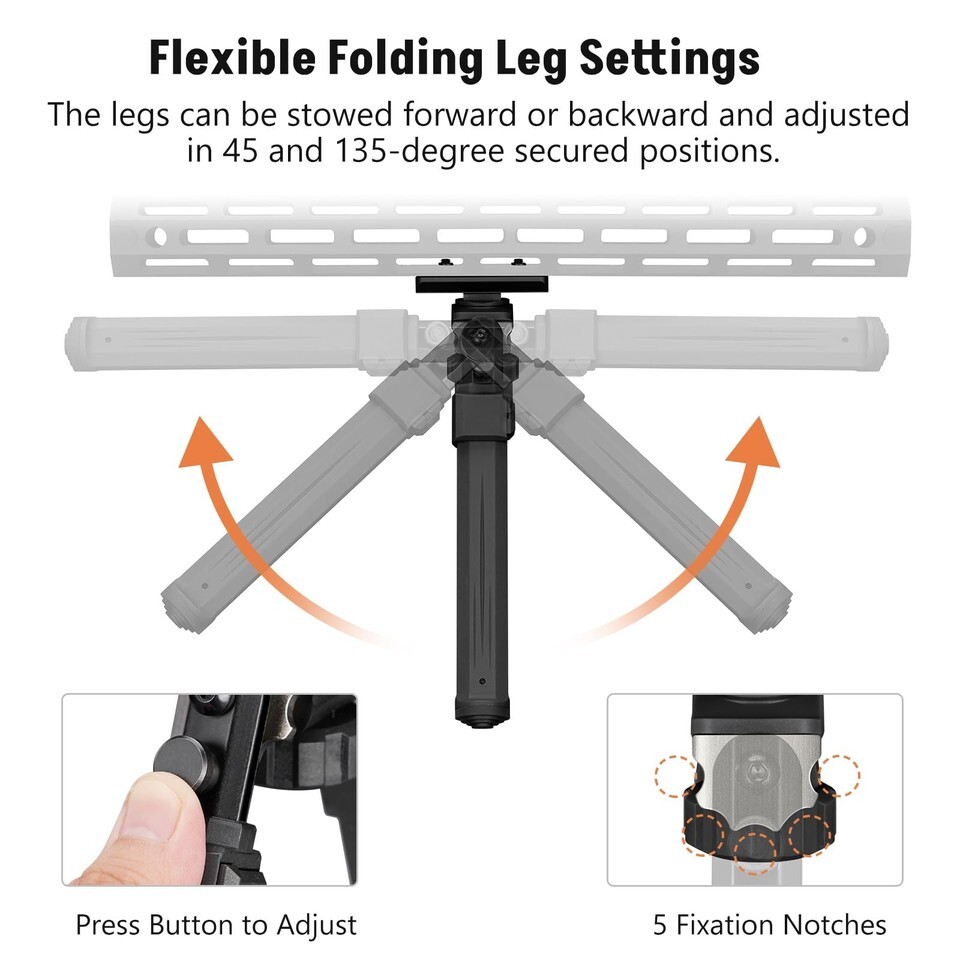 Flexible Folding Leg Settings

The legs can be stowed forward or backward and adjusted in 45 and 135-degree secured positions.

Press Button to Adjust

5 Fixation Notches