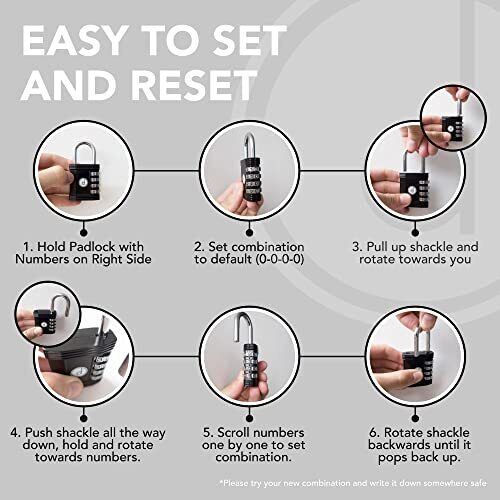 EASY TO SET AND RESET

1. Hold Padlock with Numbers on Right Side

2. Set combination to default (0-0-0-0)

3. Pull up shackle and rotate towards you

4. Push shackle all the way down, hold and rotate towards numbers.

5. Scroll numbers one by one to set combination.

6. Rotate shackle backwards until it pops back up.

*Please try your new combination and write it down somewhere safe