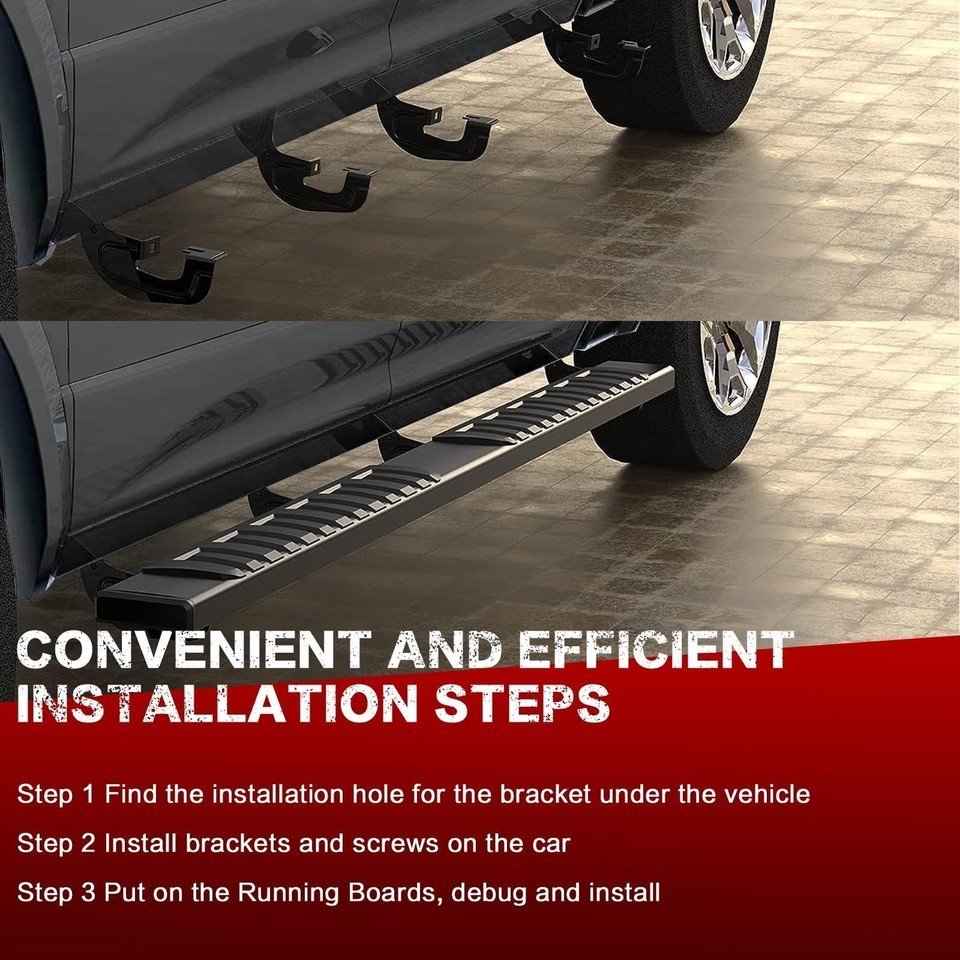 CONVENIENT AND EFFICIENT INSTALLATION STEPS

Step 1 Find the installation hole for the bracket under the vehicle

Step 2 Install brackets and screws on the car

Step 3 Put on the Running Boards, debug and install