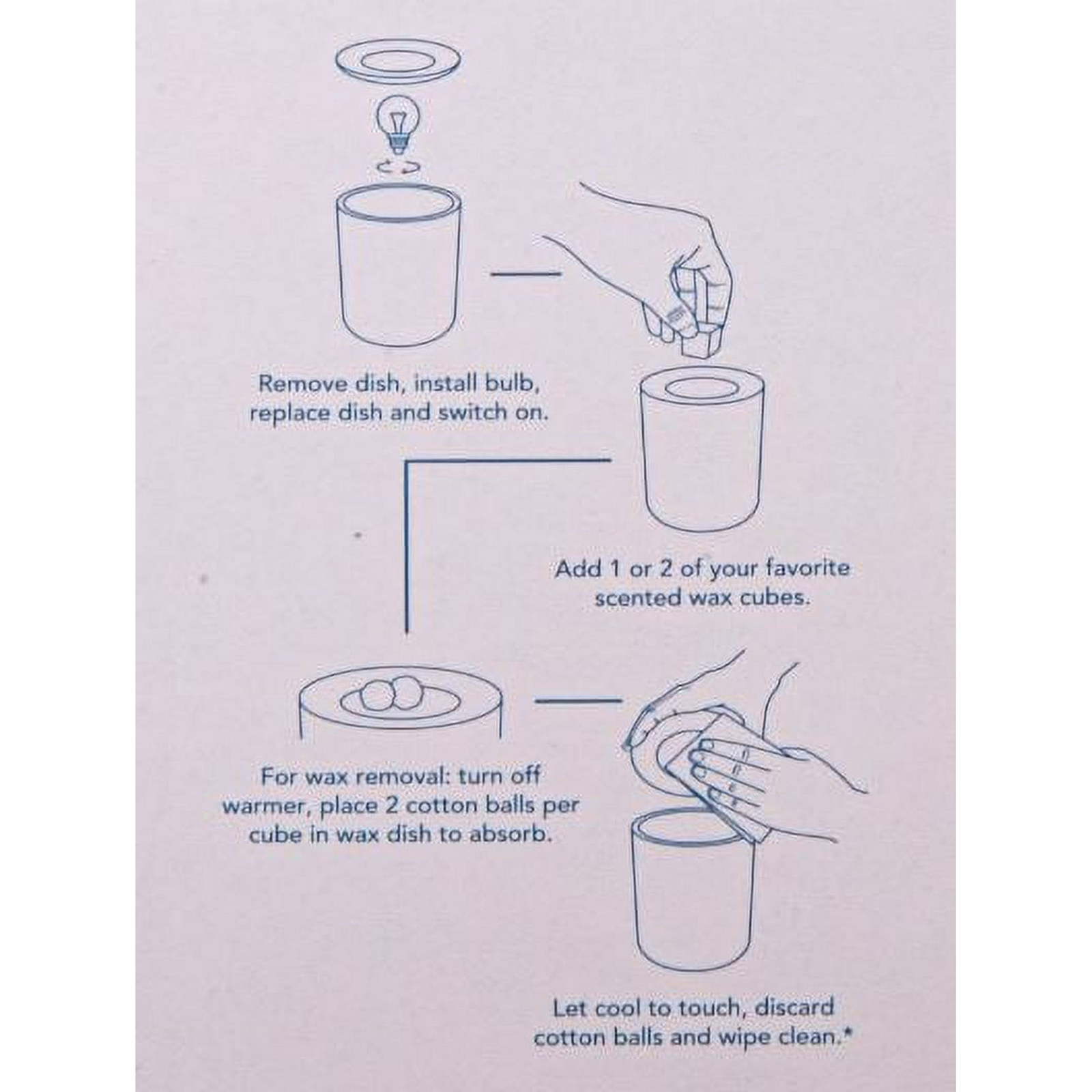 Remove dish, install bulb, replace dish and switch on.

Add 1 or 2 of your favorite scented wax cubes.

For wax removal: turn off warmer, place 2 cotton balls per cube in wax dish to absorb.

Let cool to touch, discard cotton balls and wipe clean.*