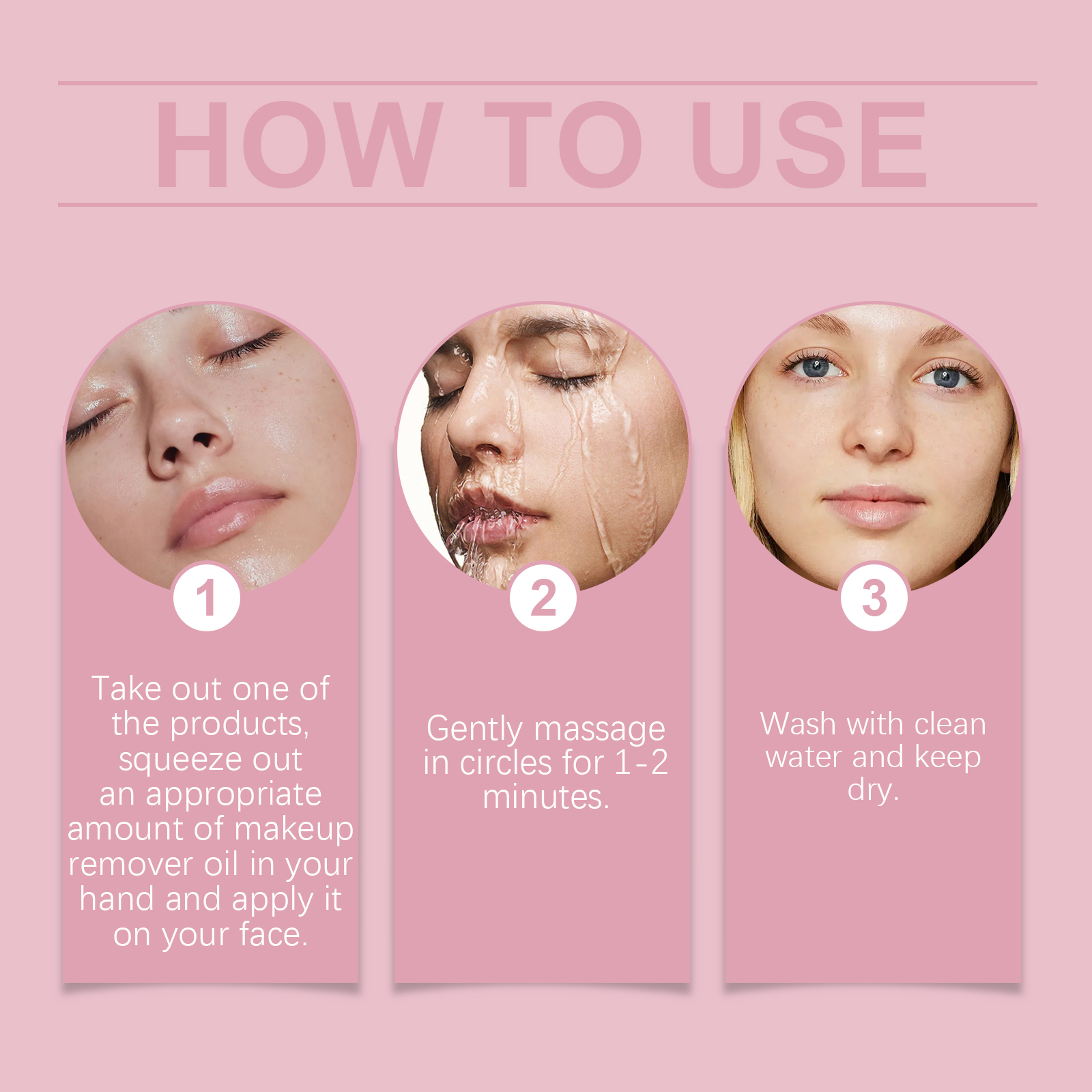 HOW TO USE

1

Take out one of the products, squeeze out an appropriate amount of makeup remover oil in your hand and apply it on your face.

2

Gently massage in circles for 1-2 minutes.

3

Wash with clean water and keep dry.